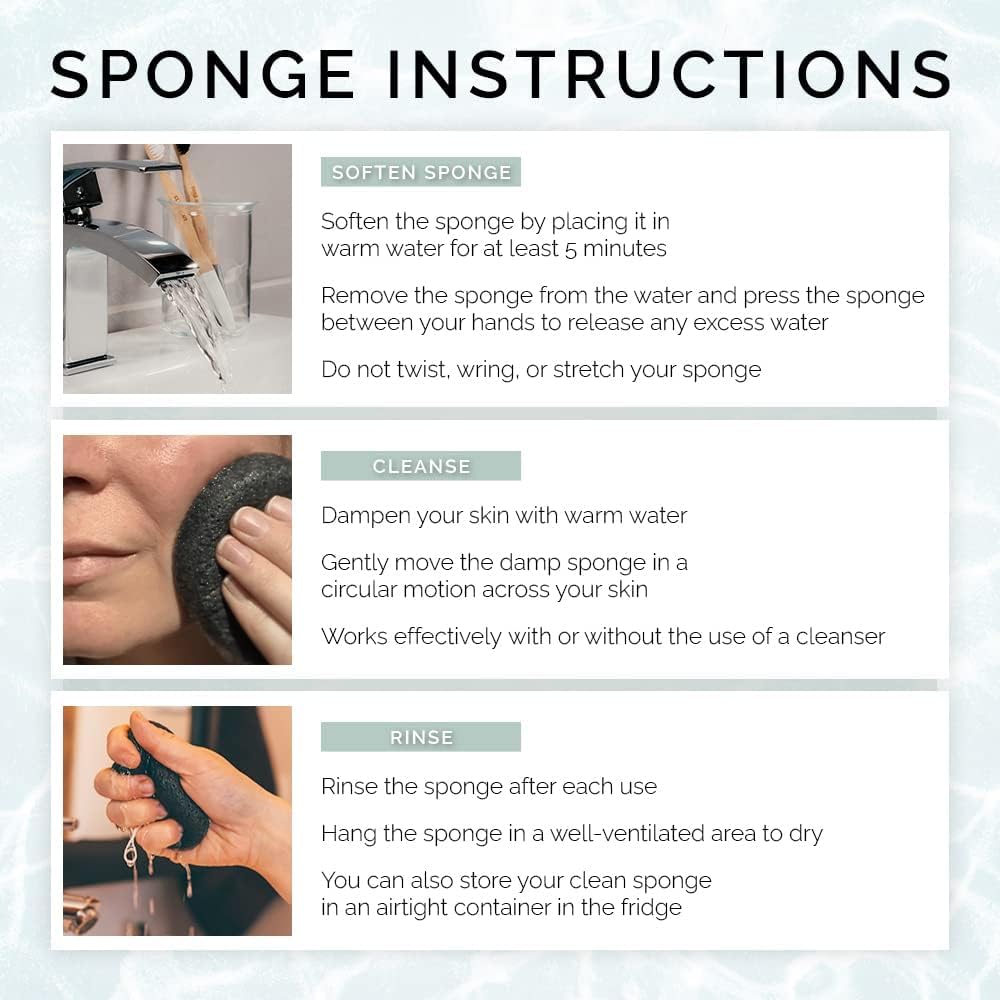 SPONGE INSTRUCTIONS

SOFTEN SPONGE

Soften the sponge by placing it in warm water for at least 5 minutes

Remove the sponge from the water and press the sponge between your hands to release any excess water

Do not twist, wring, or stretch your sponge

CLEANSE

Dampen your skin with warm water

Gently move the damp sponge in a circular motion across your skin

Works effectively with or without the use of a cleanser

RINSE

Rinse the sponge after each use

Hang the sponge in a well-ventilated area to dry

You can also store your clean sponge in an airtight container in the fridge