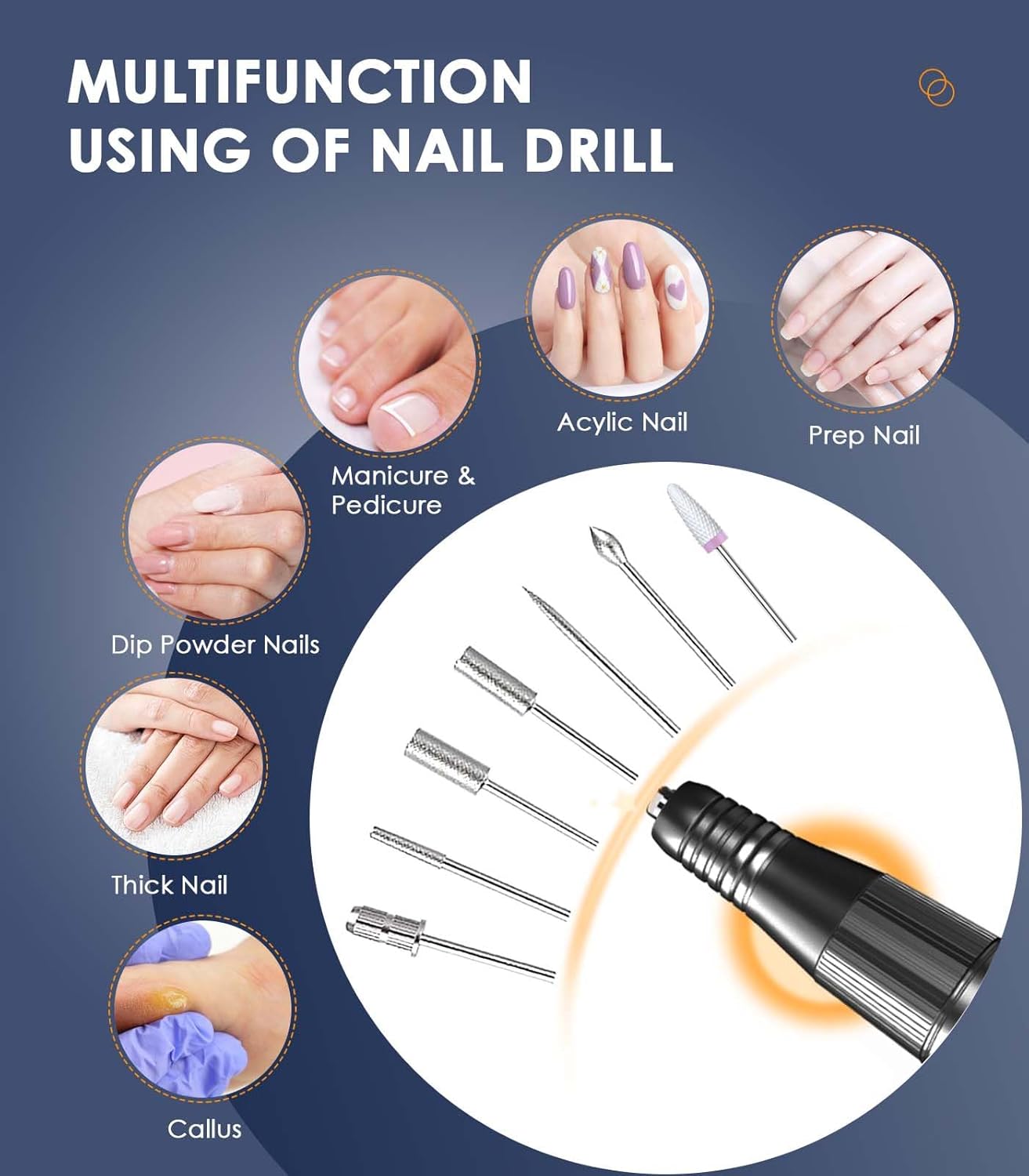 MULTIFUNCTION USING OF NAIL DRILL

Acylic Nail

Prep Nail

Manicure & Pedicure

Dip Powder Nails

Thick Nail

Callus