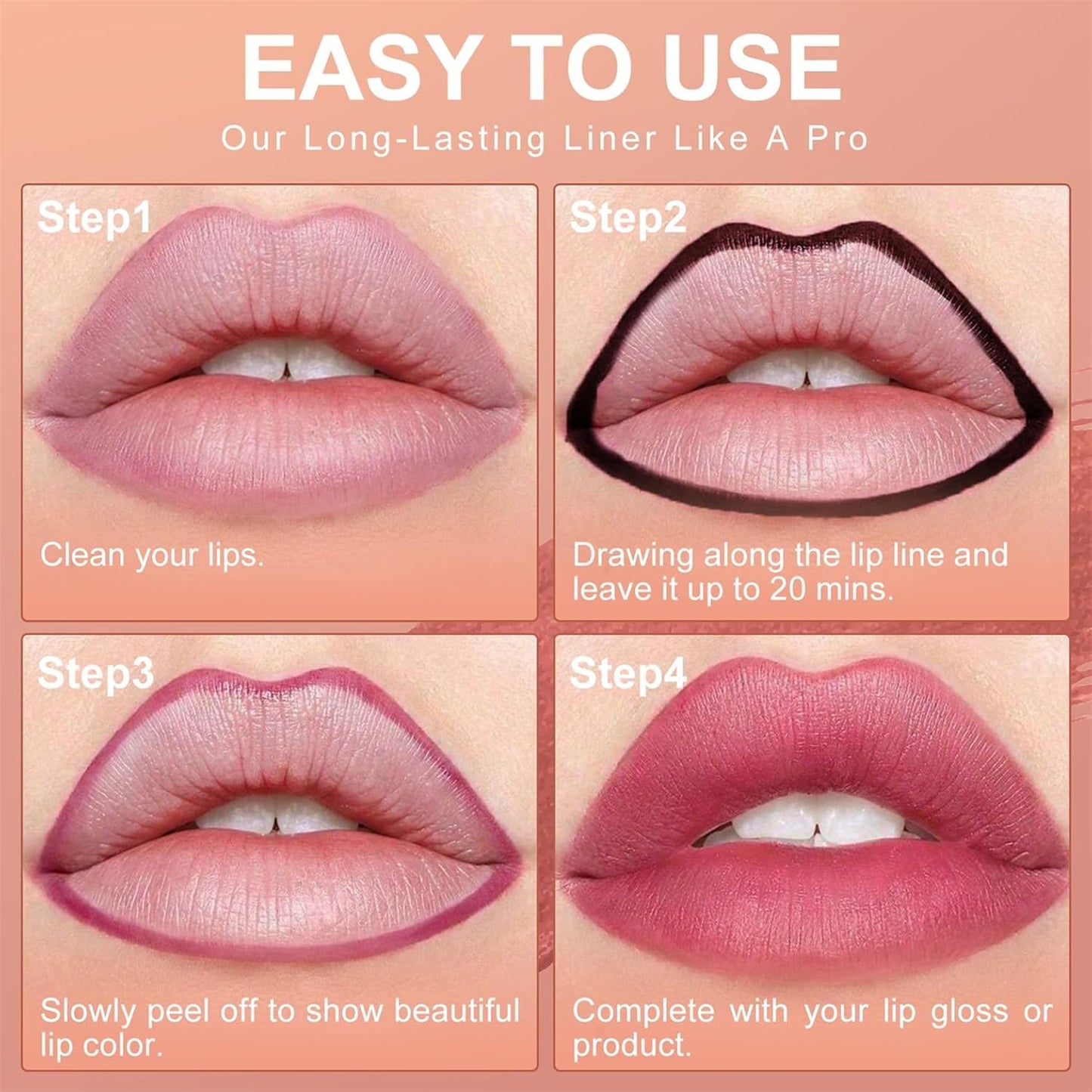 EASY TO USE

Our Long-Lasting Liner Like A Pro

Step1

Clean your lips.

Step2

Drawing along the lip line and leave it up to 20 mins.

Step3

Slowly peel off to show beautiful lip color.

Step4

Complete with your lip gloss or product.