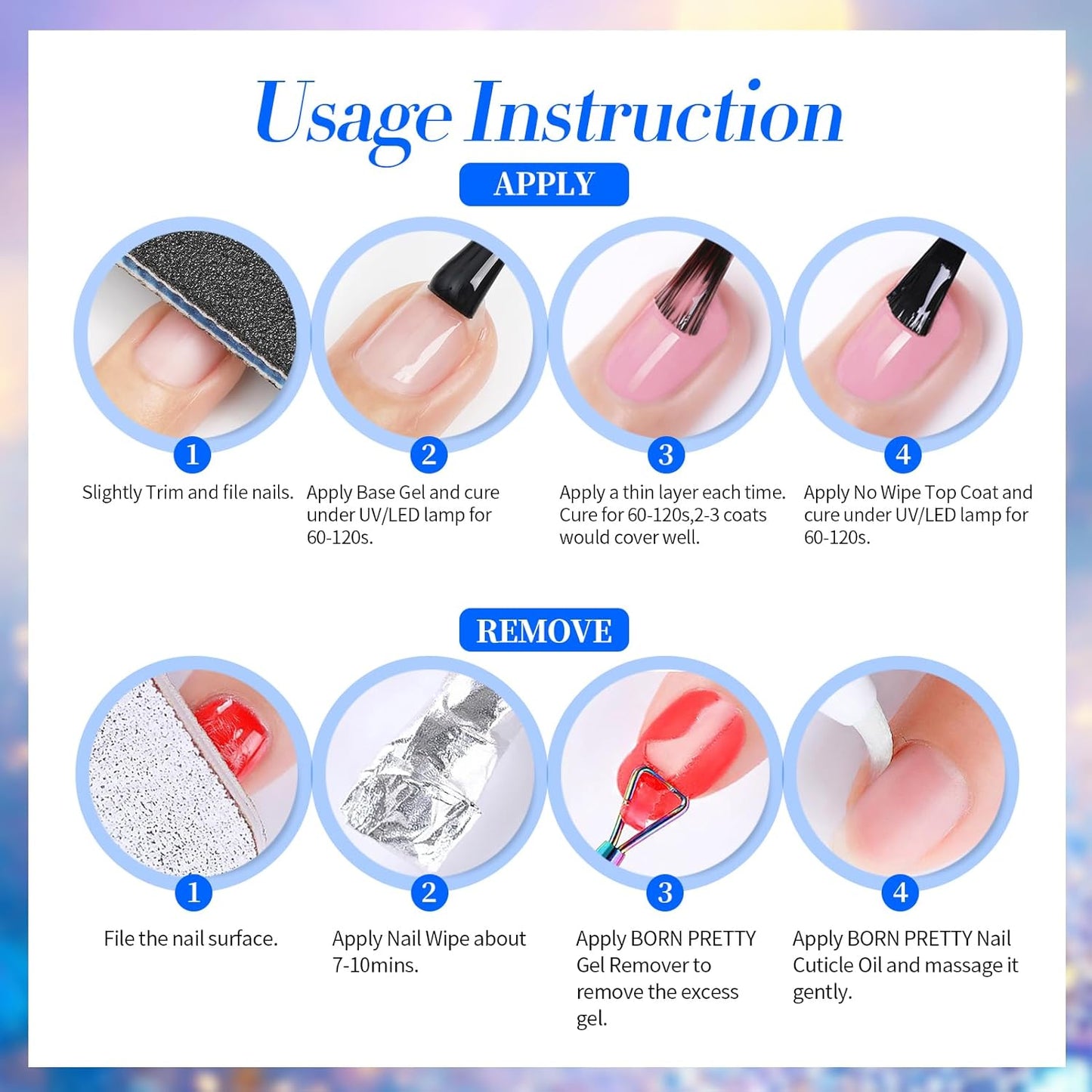 Usage Instruction

APPLY

1
Slightly Trim and file nails.

2
Apply Base Gel and cure under UV/LED lamp for 60-120s.

3
Apply a thin layer each time. Cure for 60-120s,2-3 coats would cover well.

4
Apply No Wipe Top Coat and cure under UV/LED lamp for 60-120s.

REMOVE

1
File the nail surface.

2
Apply Nail Wipe about 7-10mins.

3
Apply BORN PRETTY Gel Remover to remove the excess gel.

4
Apply BORN PRETTY Nail Cuticle Oil and massage it gently.