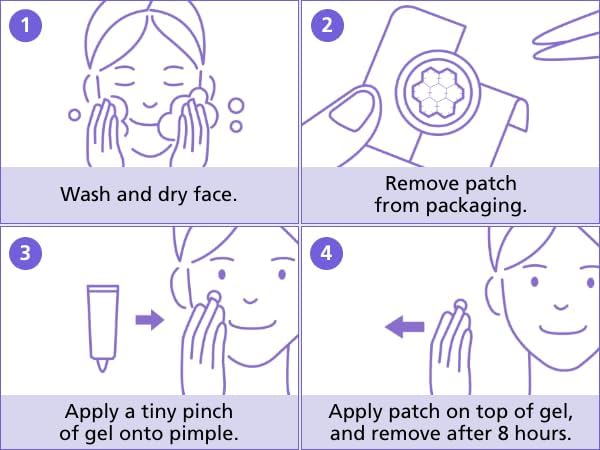 1

Wash and dry face.

2

Remove patch from packaging.

3

Apply a tiny pinch of gel onto pimple.

4

Apply patch on top of gel, and remove after 8 hours.