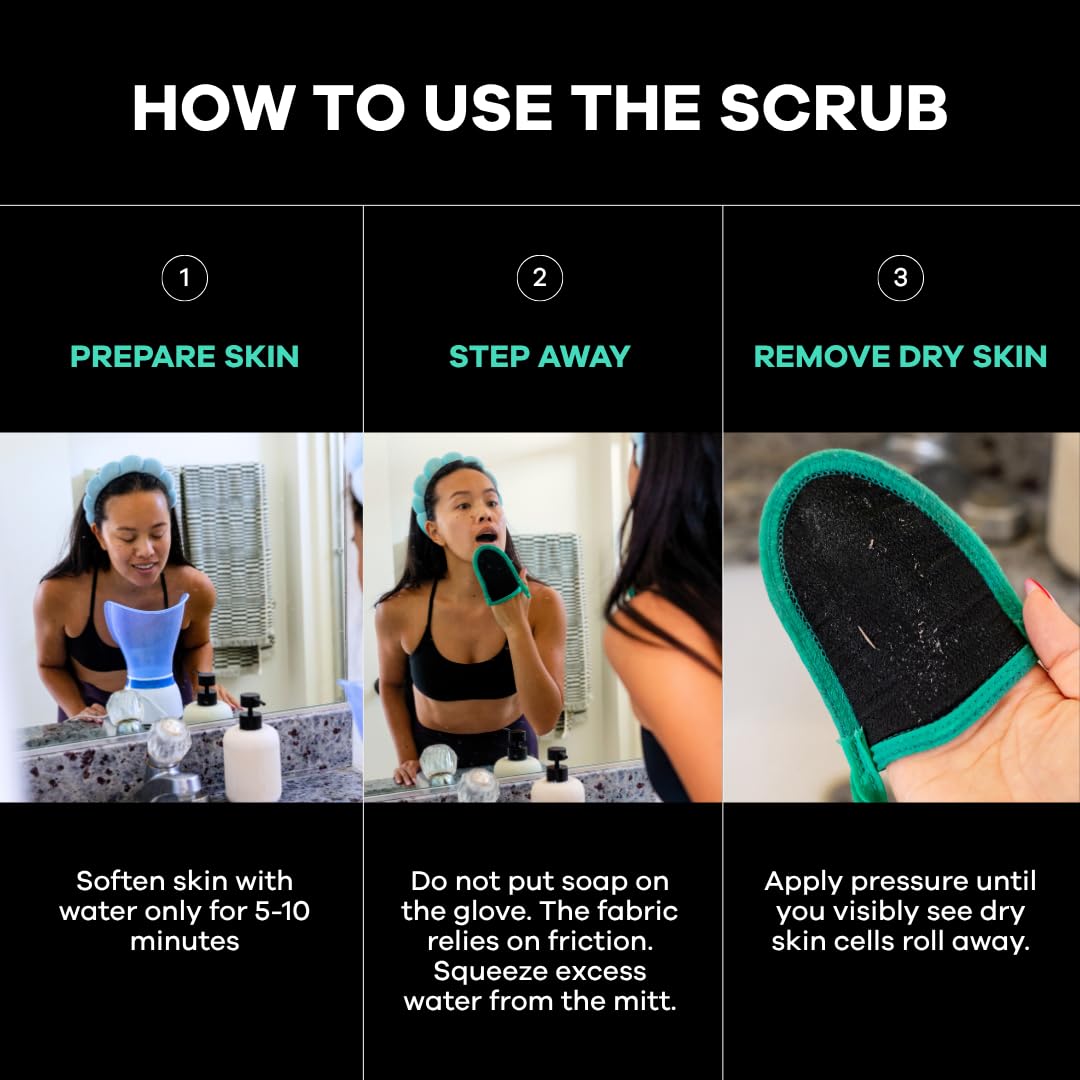 HOW TO USE THE SCRUB

1

PREPARE SKIN

Soften skin with water only for 5-10 minutes

2

STEP AWAY

Do not put soap on the glove. The fabric relies on friction. Squeeze excess water from the mitt.

3

REMOVE DRY SKIN

Apply pressure until you visibly see dry skin cells roll away.