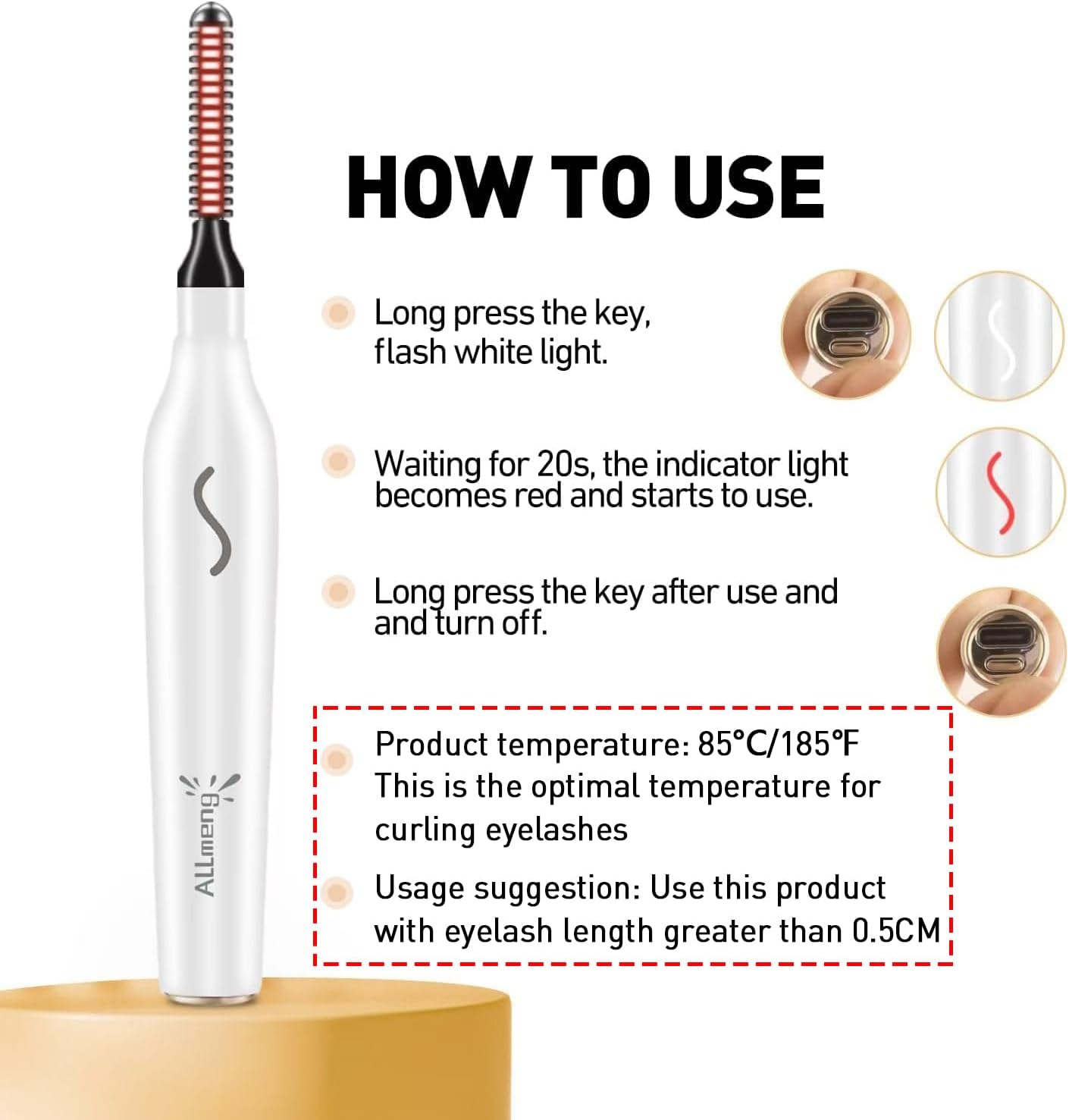 HOW TO USE

Long press the key, flash white light.

Waiting for 20s, the indicator light becomes red and starts to use.

Long press the key after use and and turn off.

Product temperature: 85°C/185°F
This is the optimal temperature for curling eyelashes

Usage suggestion: Use this product with eyelash length greater than 0.5CM

ALLmeng