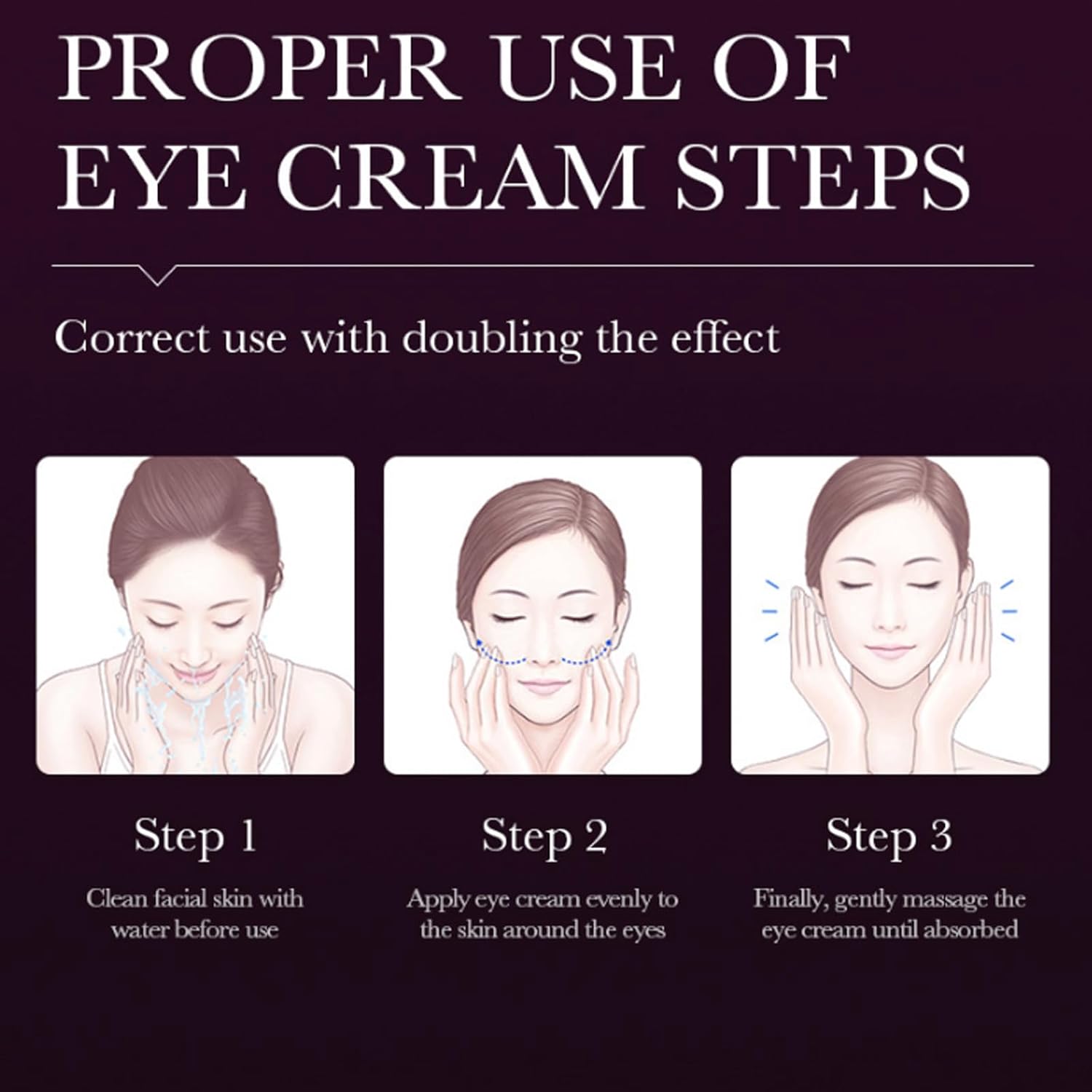 PROPER USE OF EYE CREAM STEPS

Correct use with doubling the effect

Step 1

Clean facial skin with water before use

Step 2

Apply eye cream evenly to the skin around the eyes

Step 3

Finally, gently massage the eye cream until absorbed