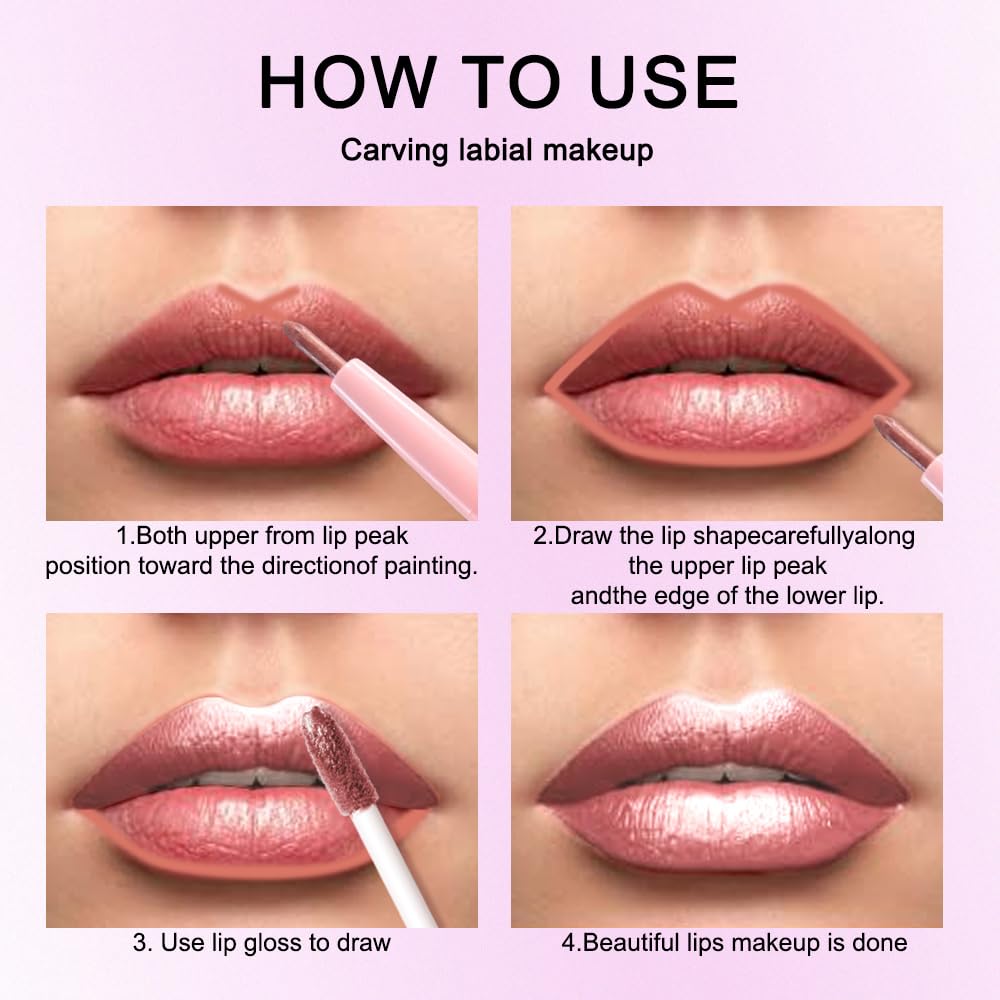 HOW TO USE

Carving labial makeup

1.Both upper from lip peak position toward the directionof painting.

2.Draw the lip shapecarefullyalong the upper lip peak andthe edge of the lower lip.

3. Use lip gloss to draw

4.Beautiful lips makeup is done