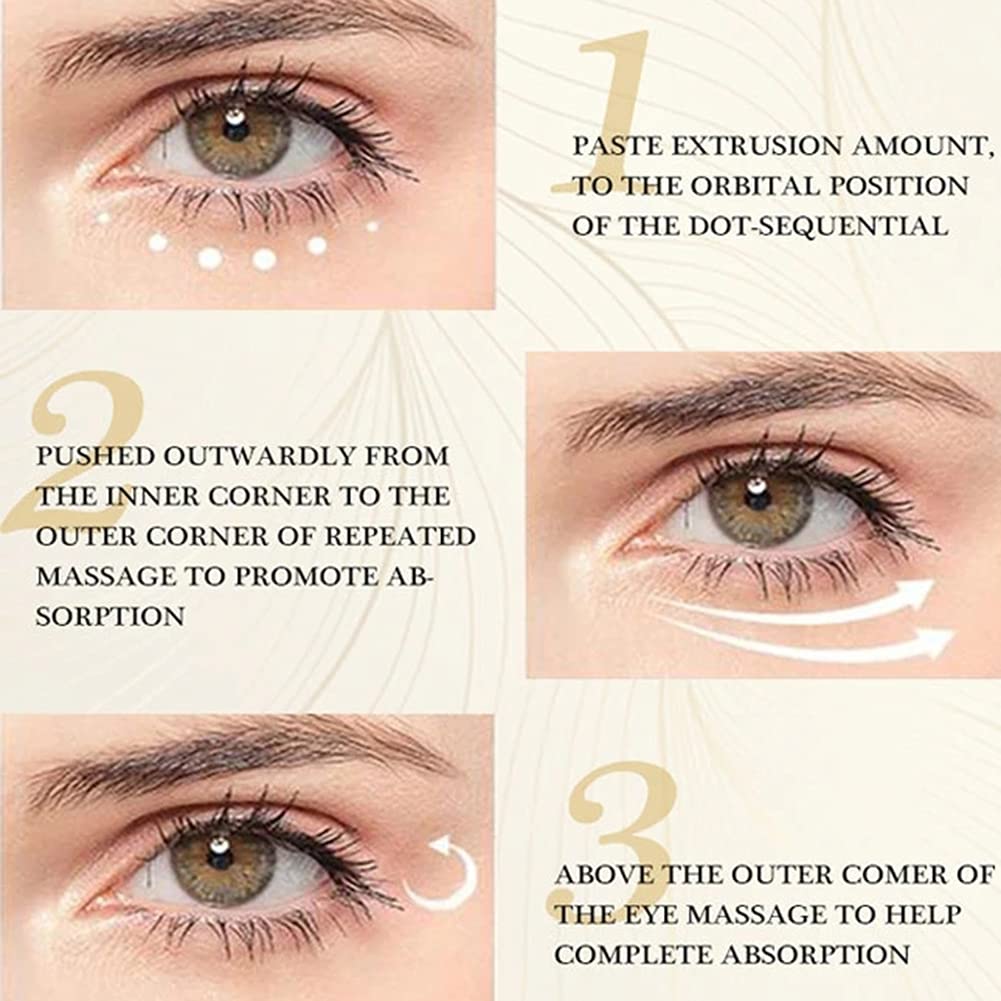 1

PASTE EXTRUSION AMOUNT, TO THE ORBITAL POSITION OF THE DOT-SEQUENTIAL

2

PUSHED OUTWARDLY FROM THE INNER CORNER TO THE OUTER CORNER OF REPEATED MASSAGE TO PROMOTE ABSORPTION

3

ABOVE THE OUTER COMER OF THE EYE MASSAGE TO HELP COMPLETE ABSORPTION