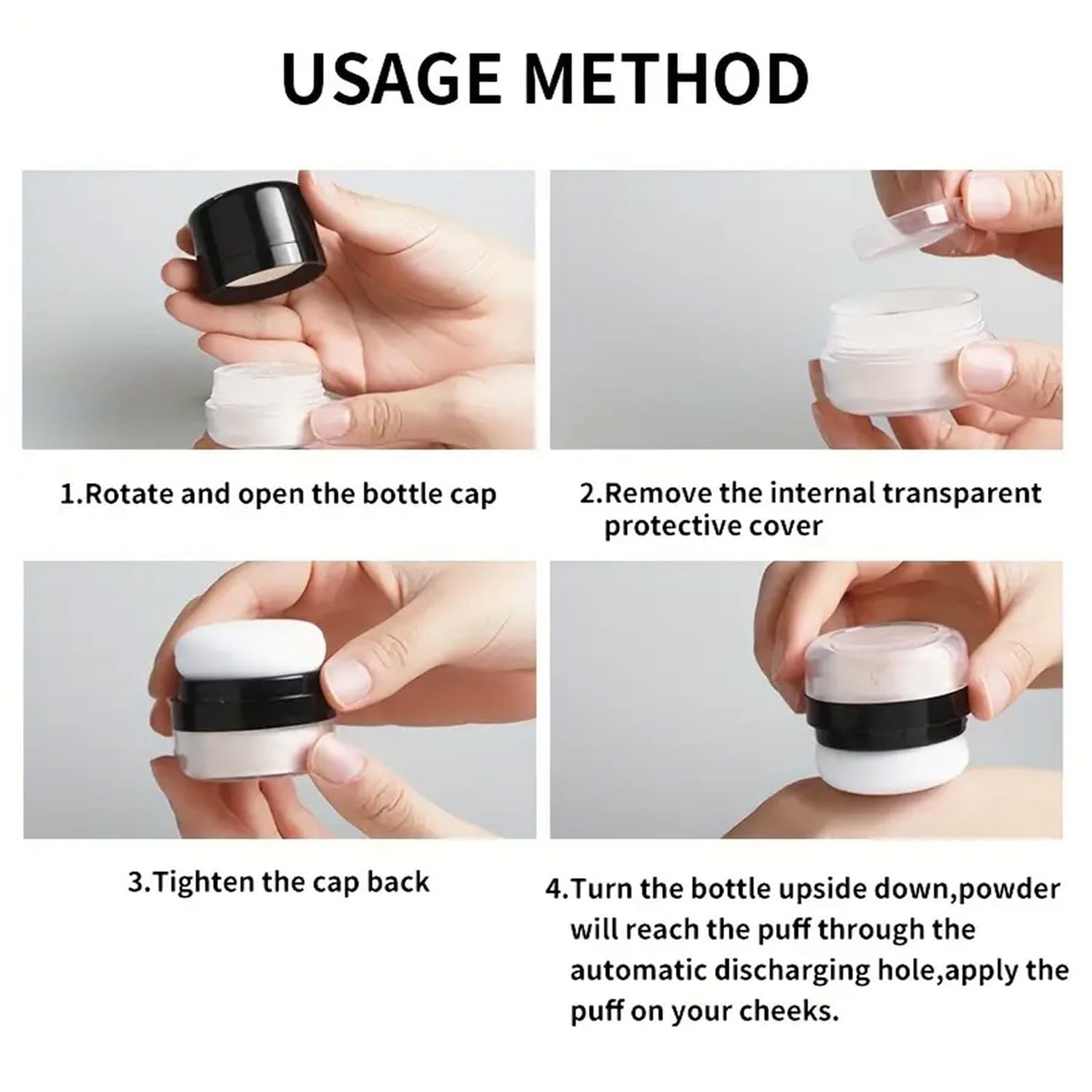 USAGE METHOD

1.Rotate and open the bottle cap

2.Remove the internal transparent protective cover

3.Tighten the cap back

4.Turn the bottle upside down,powder will reach the puff through the automatic discharging hole,apply the puff on your cheeks.