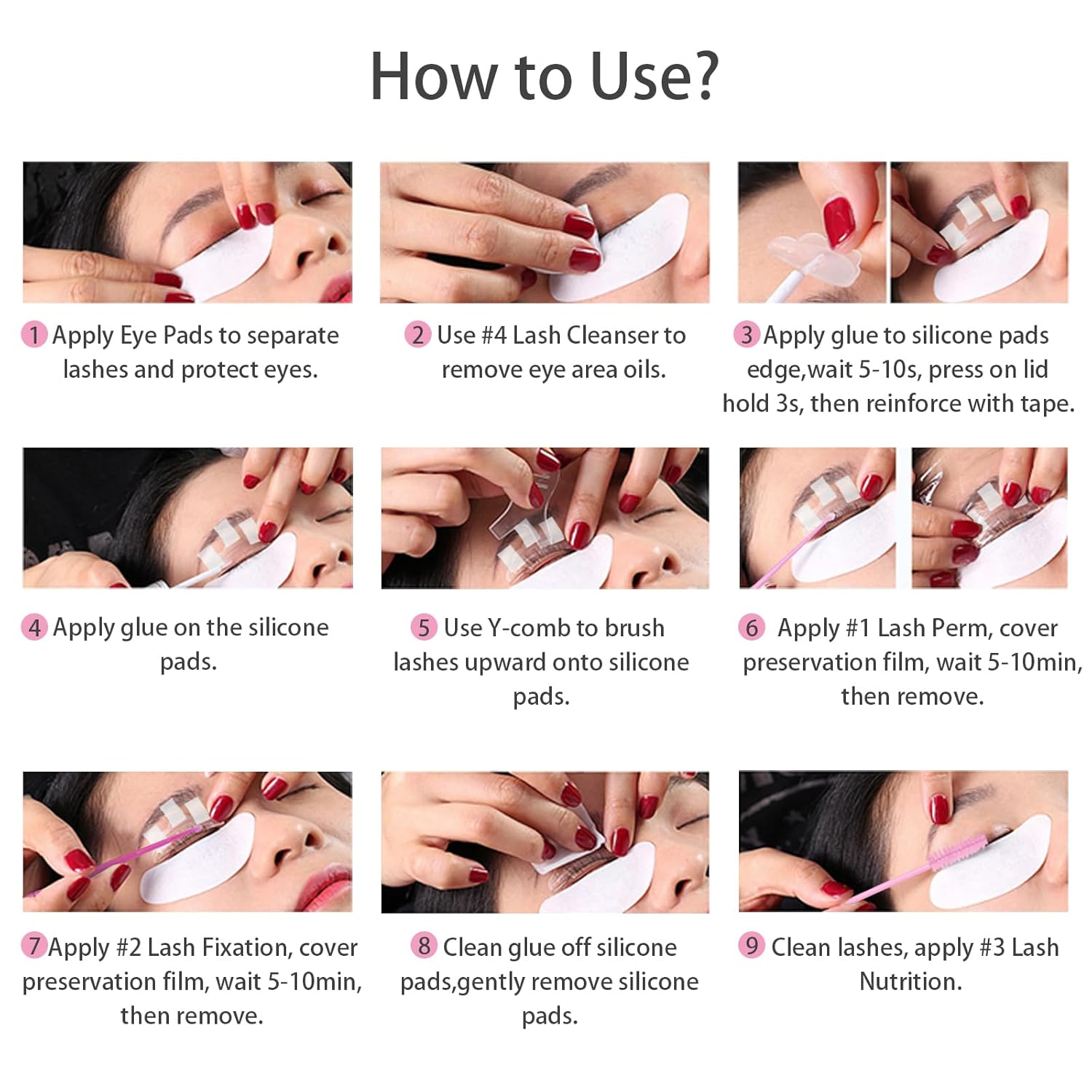 How to Use?

1 Apply Eye Pads to separate lashes and protect eyes.

2 Use #4 Lash Cleanser to remove eye area oils.

3 Apply glue to silicone pads edge,wait 5-10s, press on lid hold 3s, then reinforce with tape.

4 Apply glue on the silicone pads.

5 Use Y-comb to brush lashes upward onto silicone pads.

6 Apply #1 Lash Perm, cover preservation film, wait 5-10min, then remove.

7 Apply #2 Lash Fixation, cover preservation film, wait 5-10min, then remove.

8 Clean glue off silicone pads,gently remove silicone pads.

9 Clean lashes, apply #3 Lash Nutrition.