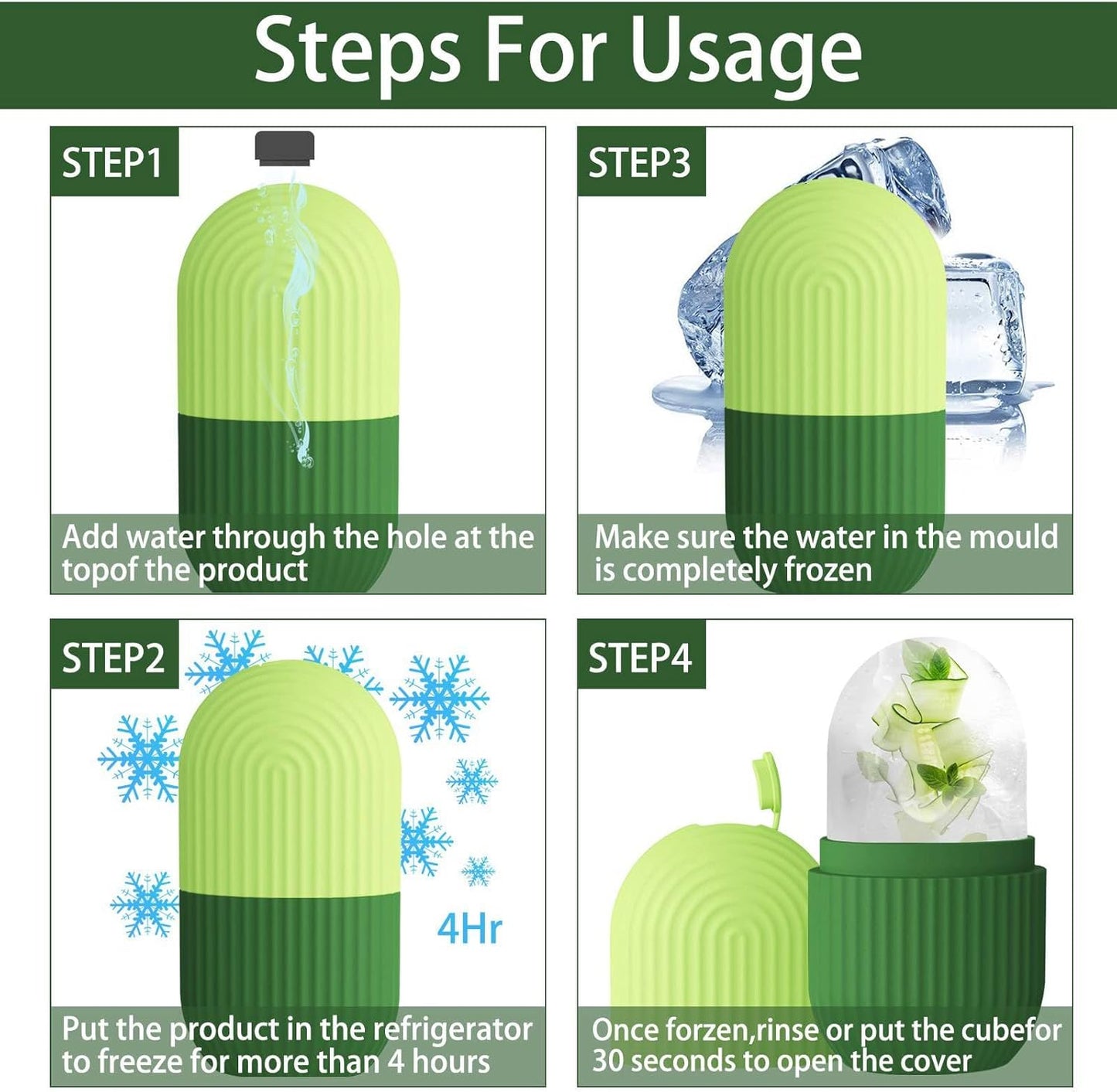 Steps For Usage

STEP1

Add water through the hole at the topof the product

STEP3

Make sure the water in the mould is completely frozen

STEP2

4Hr

Put the product in the refrigerator to freeze for more than 4 hours

STEP4

Once forzen,rinse or put the cubefor 30 seconds to open the cover