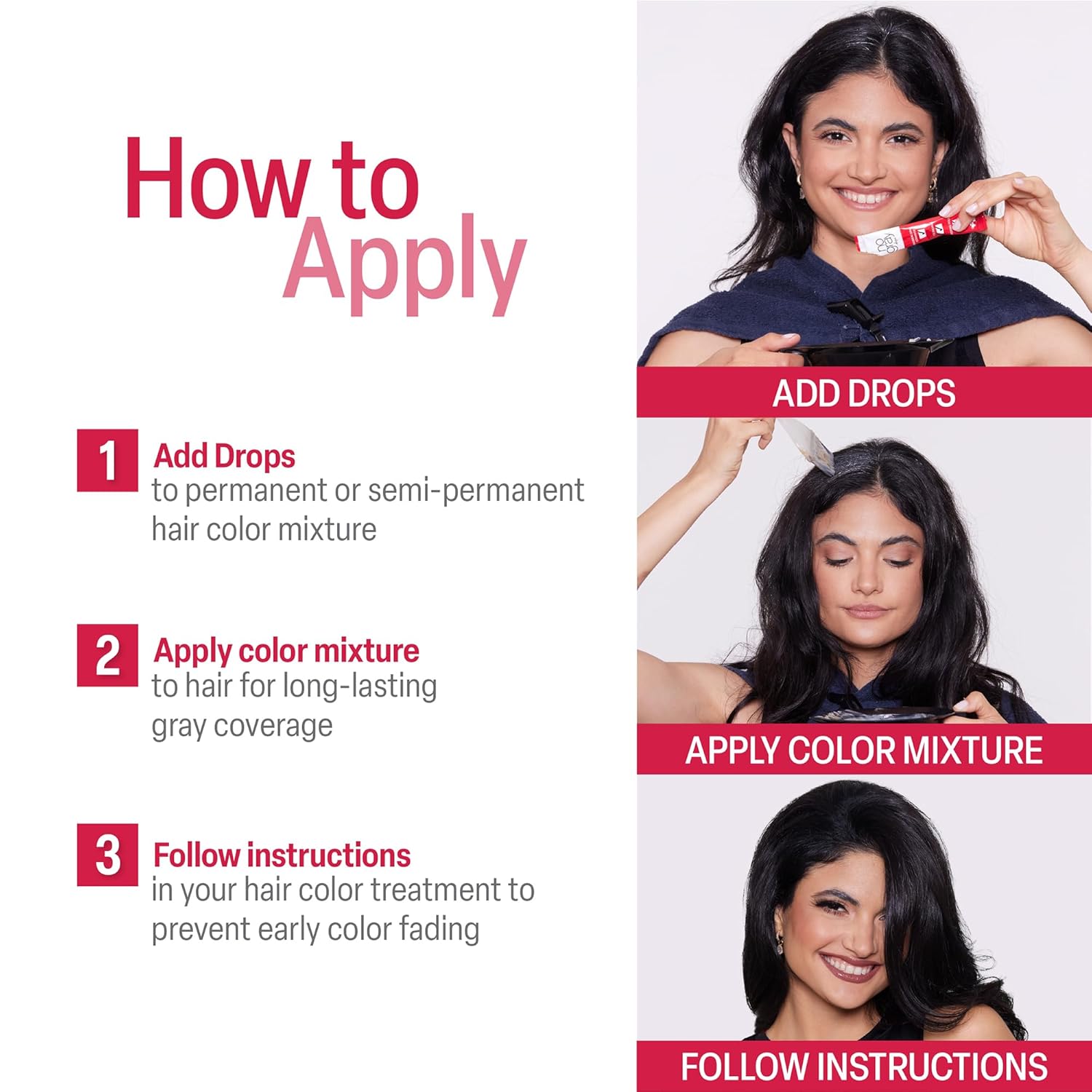 How to Apply

1 Add Drops
to permanent or semi-permanent hair color mixture

2 Apply color mixture
to hair for long-lasting gray coverage

3 Follow instructions
in your hair color treatment to prevent early color fading

ADD DROPS

APPLY COLOR MIXTURE

FOLLOW INSTRUCTIONS