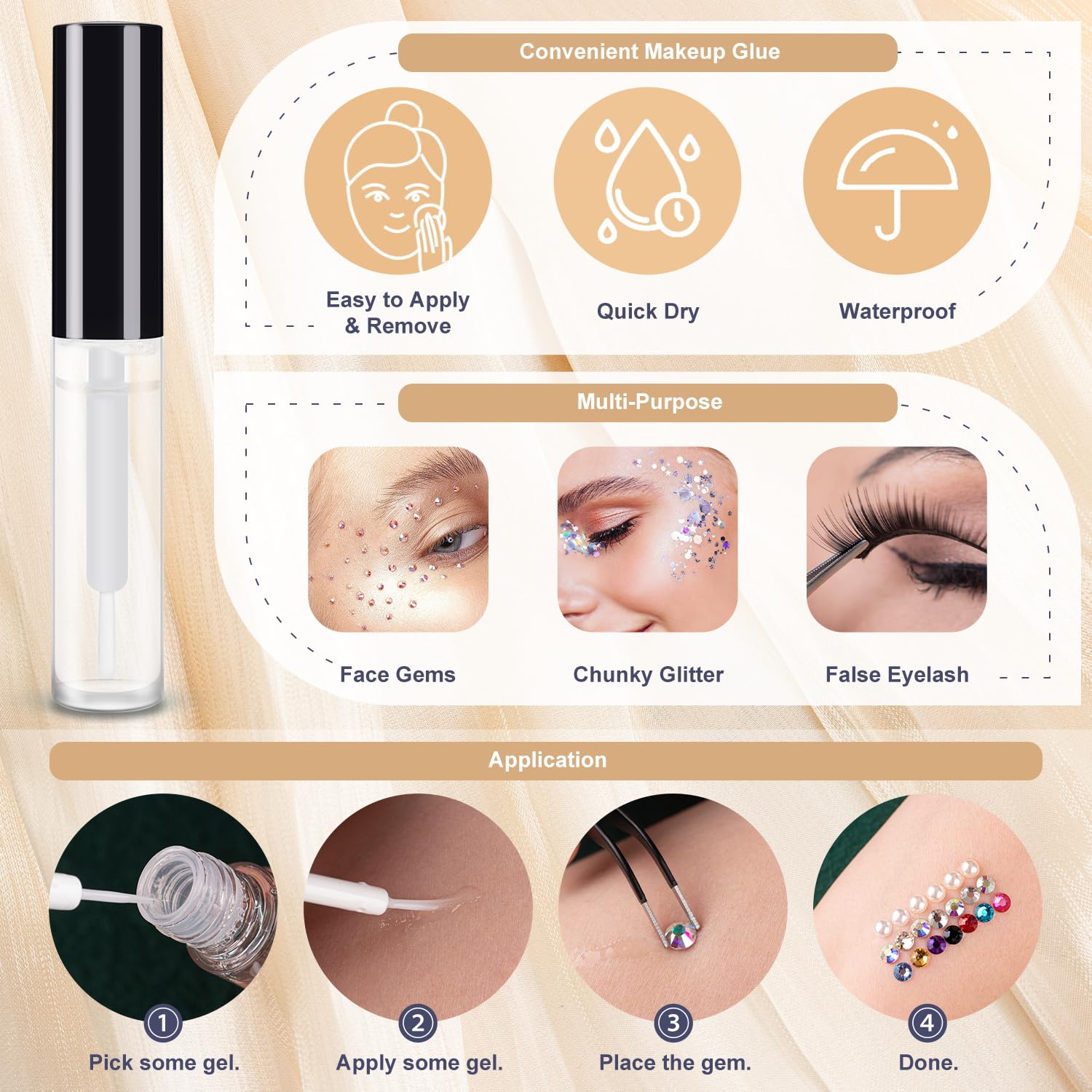 Convenient Makeup Glue

Easy to Apply & Remove

Quick Dry

Waterproof

Multi-Purpose

Face Gems

Chunky Glitter

False Eyelash

Application

1 Pick some gel.

2 Apply some gel.

3 Place the gem.

4 Done.