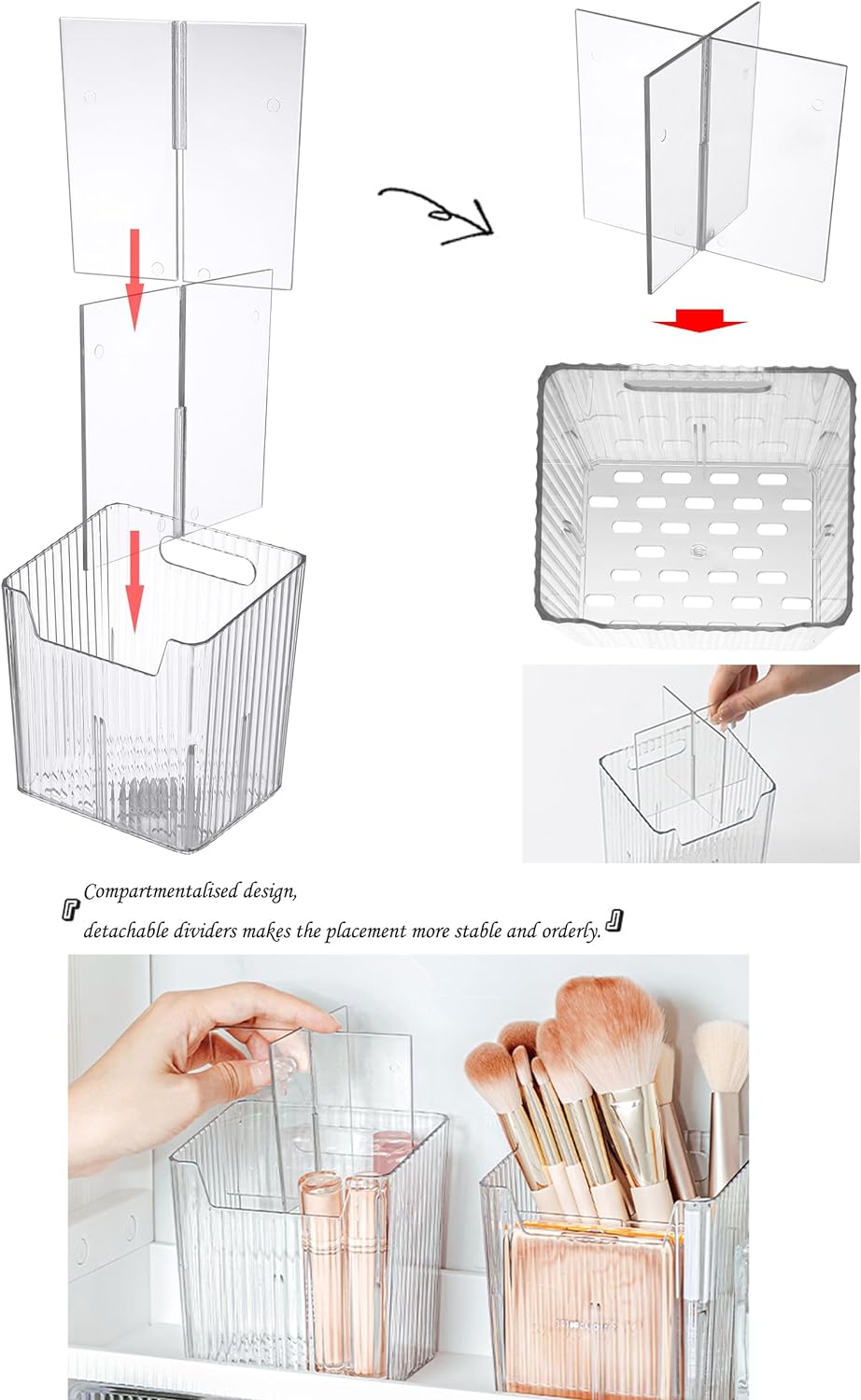 『Compartmentalised design,
detachable dividers makes the placement more stable and orderly.』