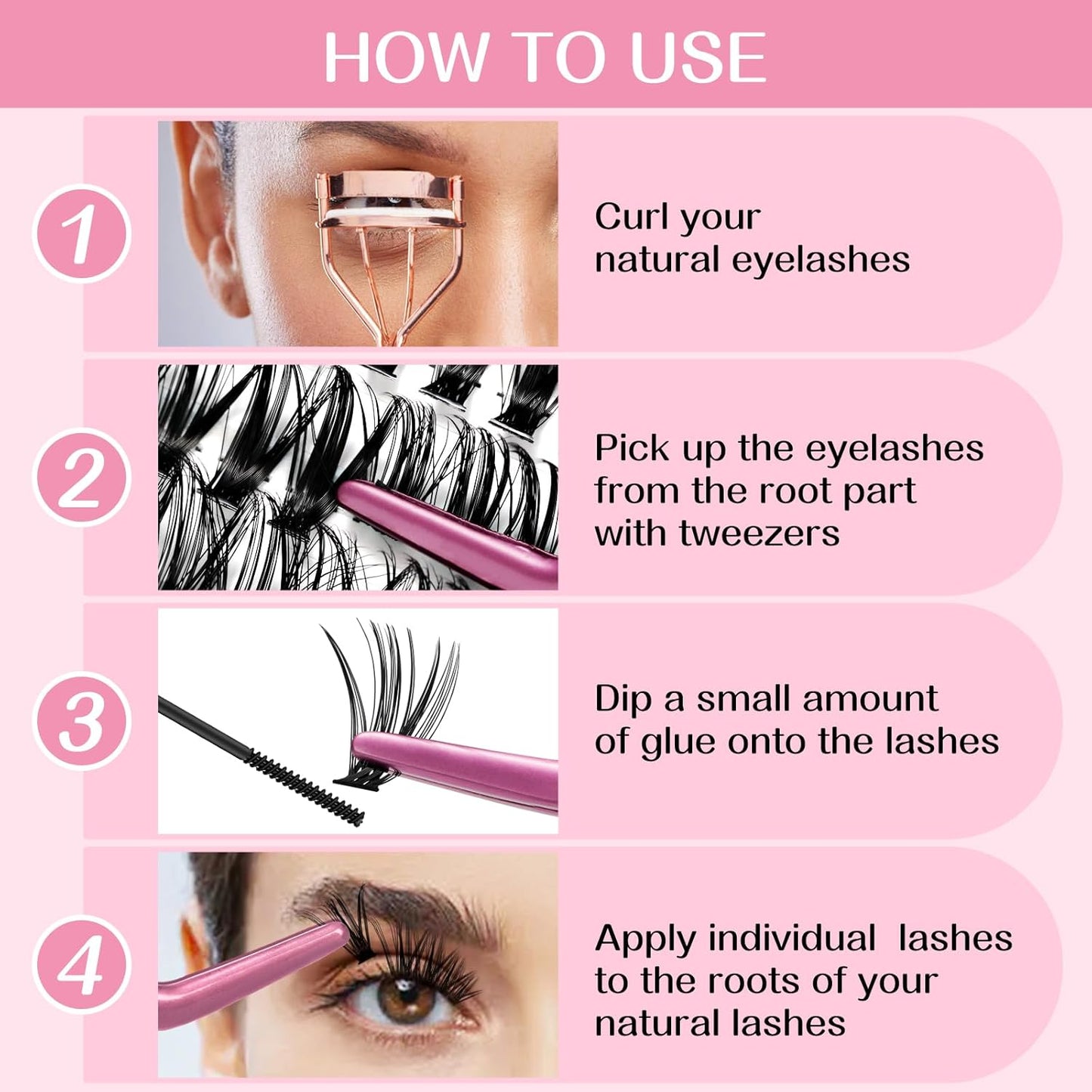 HOW TO USE

1

Curl your natural eyelashes

2

Pick up the eyelashes from the root part with tweezers

3

Dip a small amount of glue onto the lashes

4

Apply individual  lashes to the roots of your natural lashes