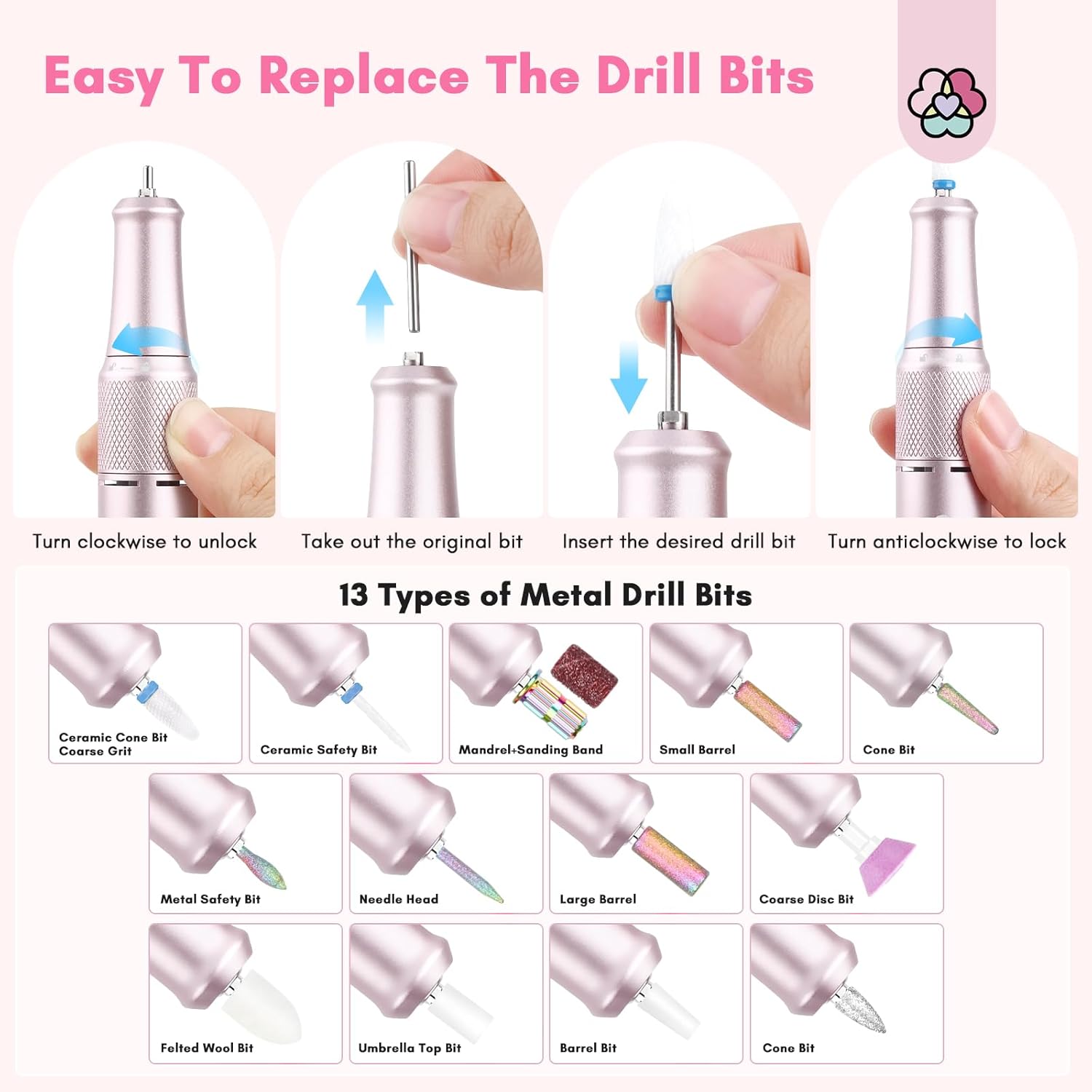 Easy To Replace The Drill Bits

Turn clockwise to unlock

Take out the original bit

Insert the desired drill bit

Turn anticlockwise to lock

13 Types of Metal Drill Bits

Ceramic Cone Bit Coarse Grit

Ceramic Safety Bit

Mandrel+Sanding Band

Small Barrel

Cone Bit

Metal Safety Bit

Needle Head

Large Barrel

Coarse Disc Bit

Felted Wool Bit

Umbrella Top Bit

Barrel Bit

Cone Bit