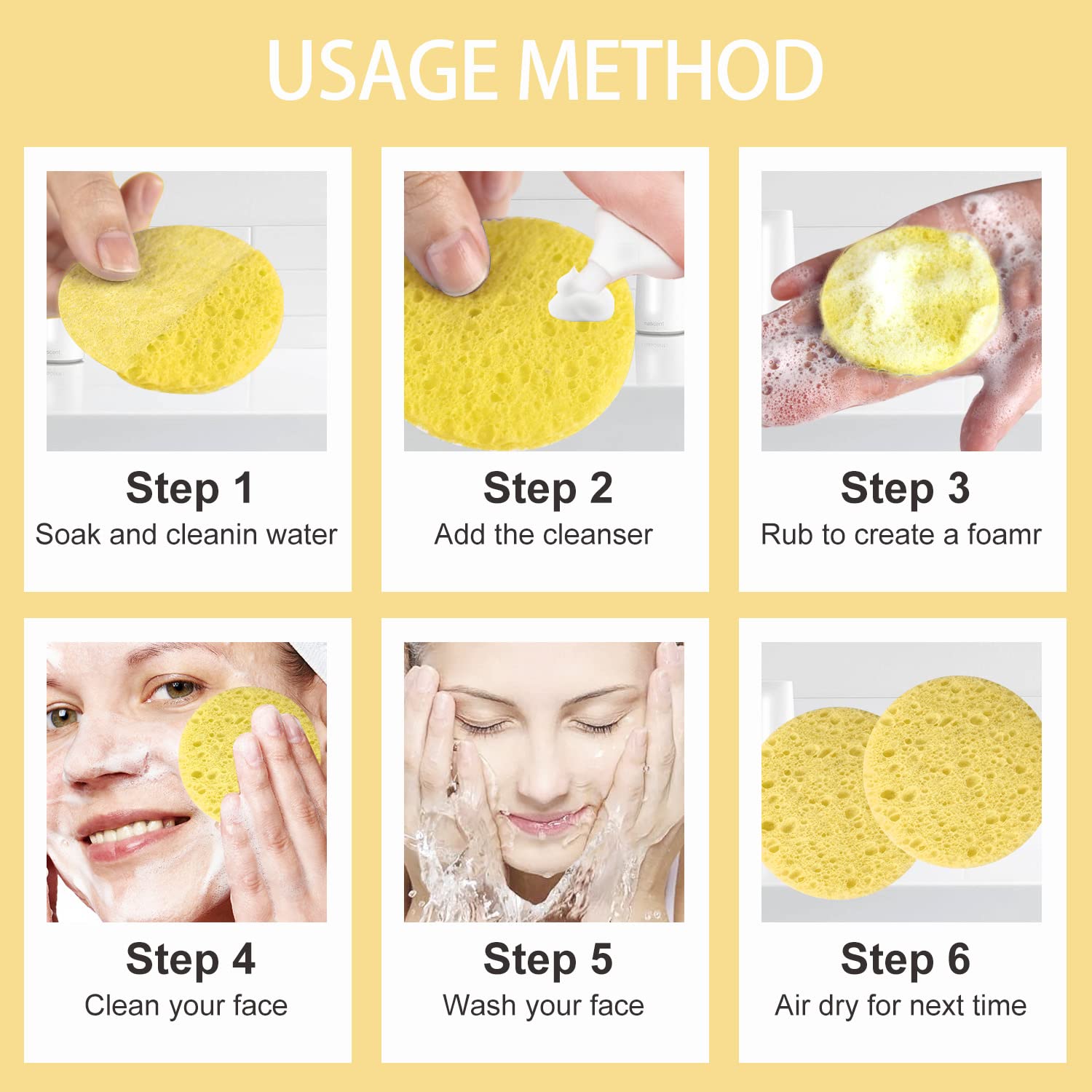 USAGE METHOD

Step 1
Soak and cleanin water

Step 2
Add the cleanser

Step 3
Rub to create a foamr

Step 4
Clean your face

Step 5
Wash your face

Step 6
Air dry for next time