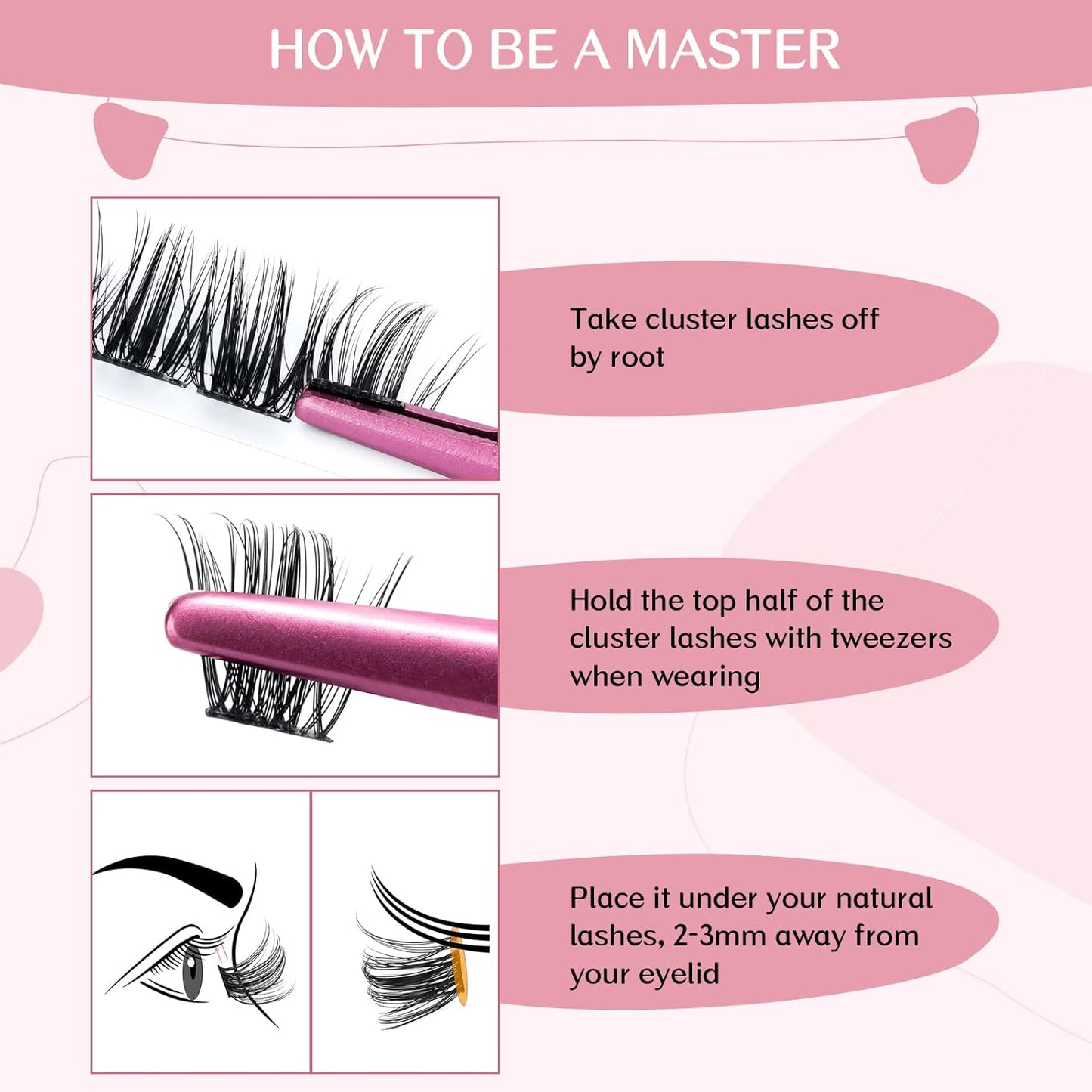 HOW TO BE A MASTER

Take cluster lashes off by root

Hold the top half of the cluster lashes with tweezers when wearing

Place it under your natural lashes, 2-3mm away from your eyelid