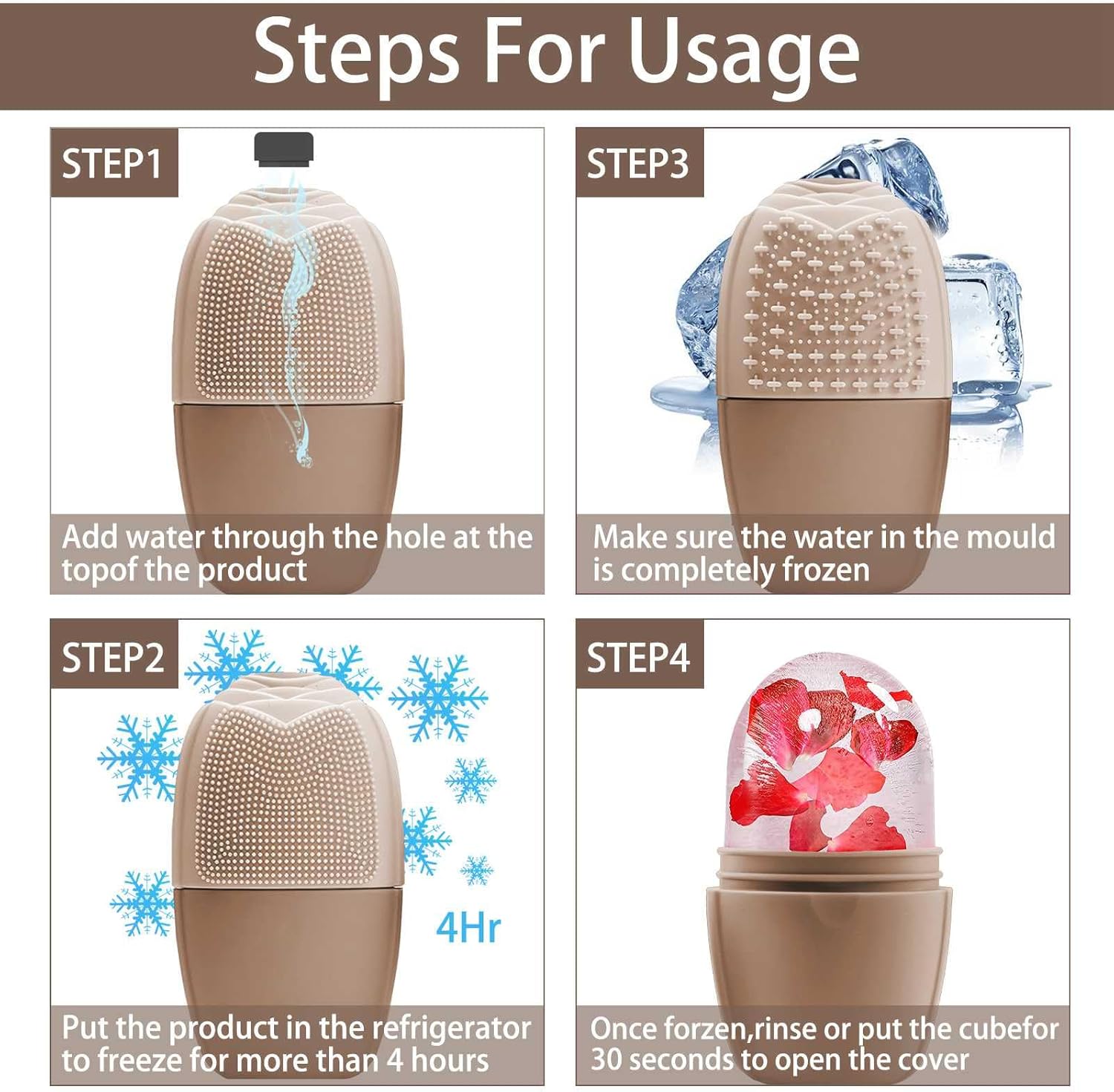 Steps For Usage

STEP1

Add water through the hole at the topof the product

STEP3

Make sure the water in the mould is completely frozen

STEP2

4Hr

Put the product in the refrigerator to freeze for more than 4 hours

STEP4

Once forzen,rinse or put the cubefor 30 seconds to open the cover