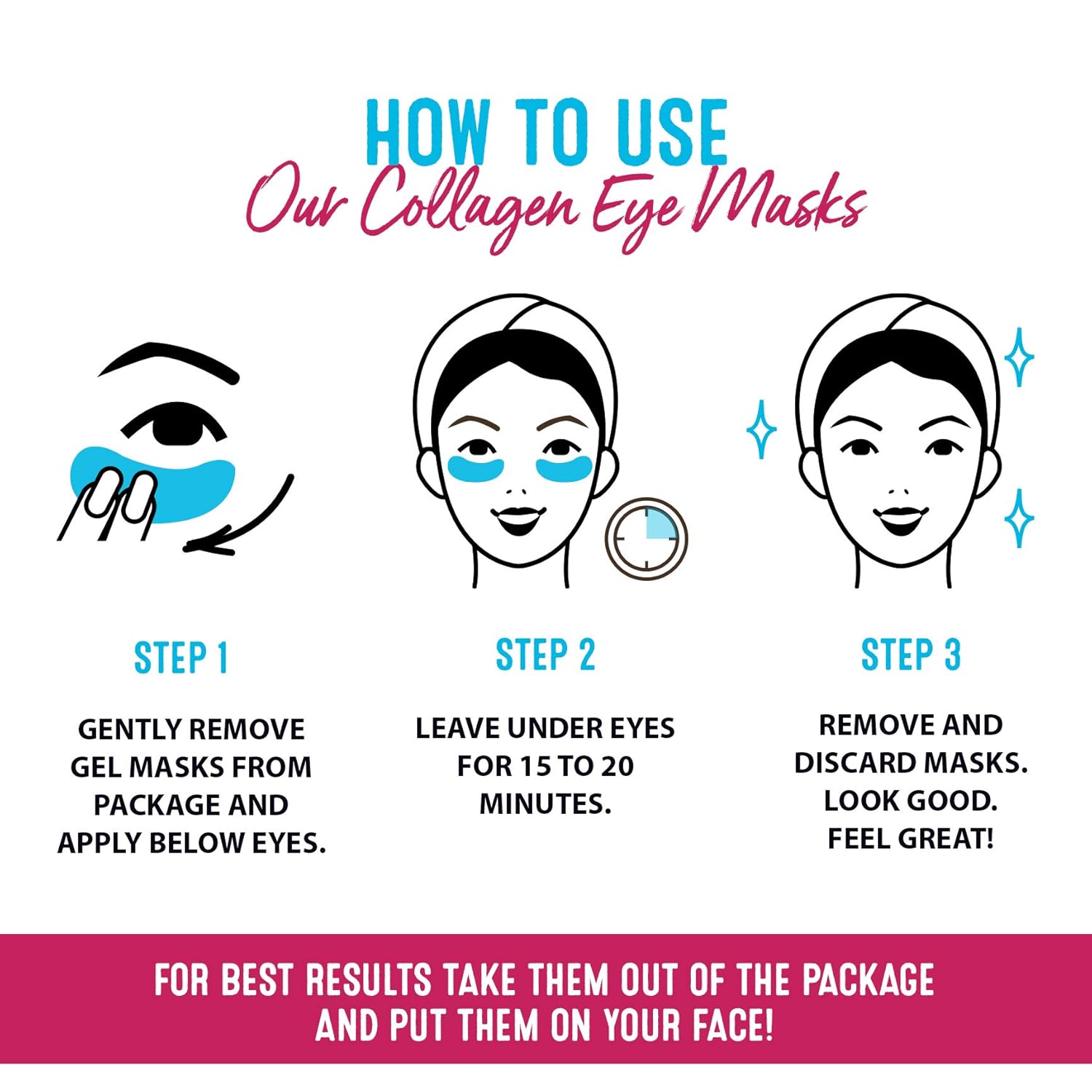 HOW TO USE
Our Collagen Eye Masks

STEP 1

GENTLY REMOVE GEL MASKS FROM PACKAGE AND APPLY BELOW EYES.

STEP 2

LEAVE UNDER EYES FOR 15 TO 20 MINUTES.

STEP 3

REMOVE AND DISCARD MASKS. LOOK GOOD. FEEL GREAT!

FOR BEST RESULTS TAKE THEM OUT OF THE PACKAGE AND PUT THEM ON YOUR FACE!