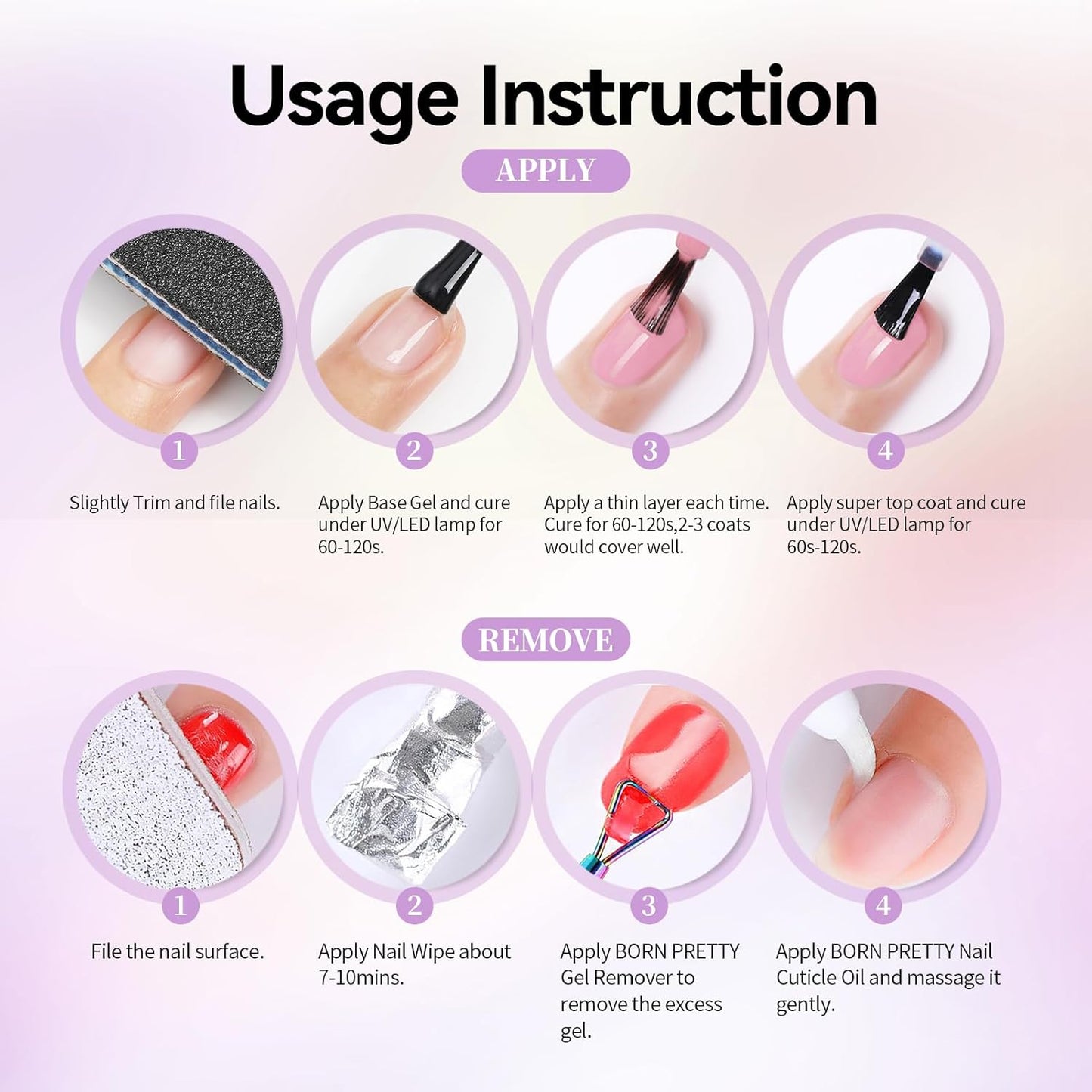 Usage Instruction

APPLY

1

Slightly Trim and file nails.

2

Apply Base Gel and cure under UV/LED lamp for 60-120s.

3

Apply a thin layer each time. Cure for 60-120s,2-3 coats would cover well.

4

Apply super top coat and cure under UV/LED lamp for 60s-120s.

REMOVE

1

File the nail surface.

2

Apply Nail Wipe about 7-10mins.

3

Apply BORN PRETTY Gel Remover to remove the excess gel.

4

Apply BORN PRETTY Nail Cuticle Oil and massage it gently.