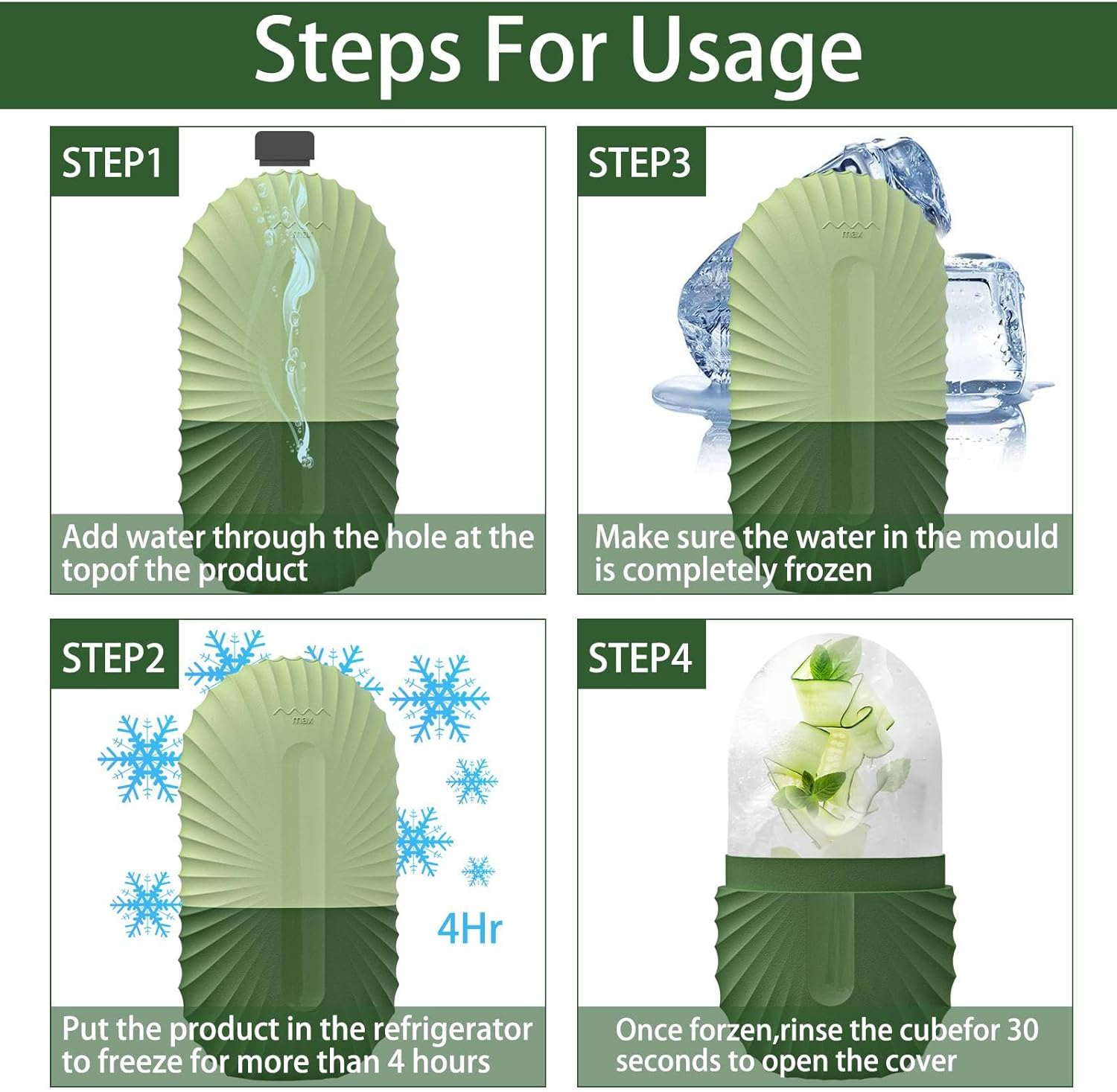 Steps For Usage

STEP1

max

Add water through the hole at the topof the product

STEP3

max

Make sure the water in the mould is completely frozen

STEP2

max

4Hr

Put the product in the refrigerator to freeze for more than 4 hours

STEP4

Once forzen,rinse the cubefor 30 seconds to open the cover