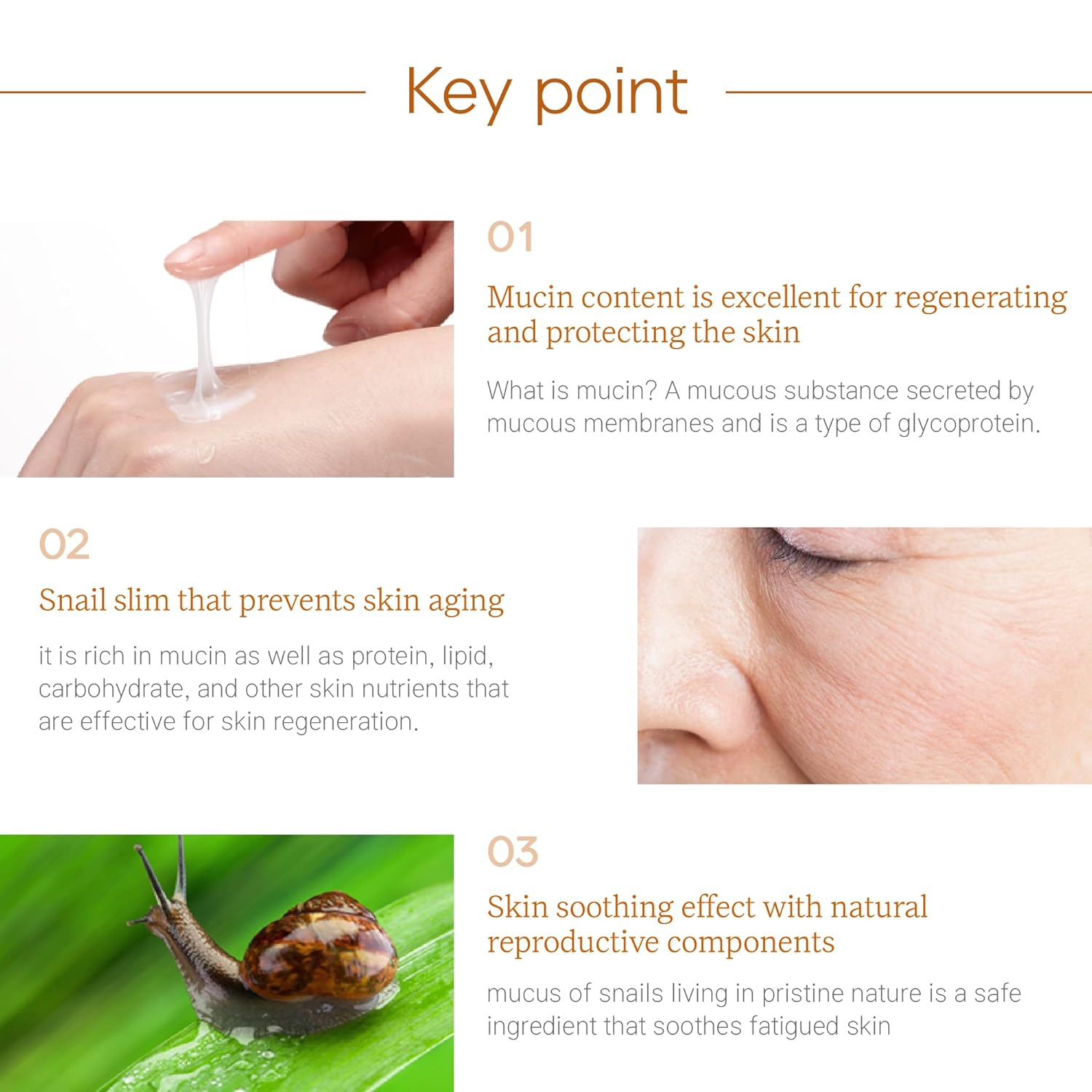 Key point

01

Mucin content is excellent for regenerating and protecting the skin

What is mucin? A mucous substance secreted by mucous membranes and is a type of glycoprotein.

02

Snail slim that prevents skin aging

it is rich in mucin as well as protein, lipid, carbohydrate, and other skin nutrients that are effective for skin regeneration.

03

Skin soothing effect with natural reproductive components

mucus of snails living in pristine nature is a safe ingredient that soothes fatigued skin