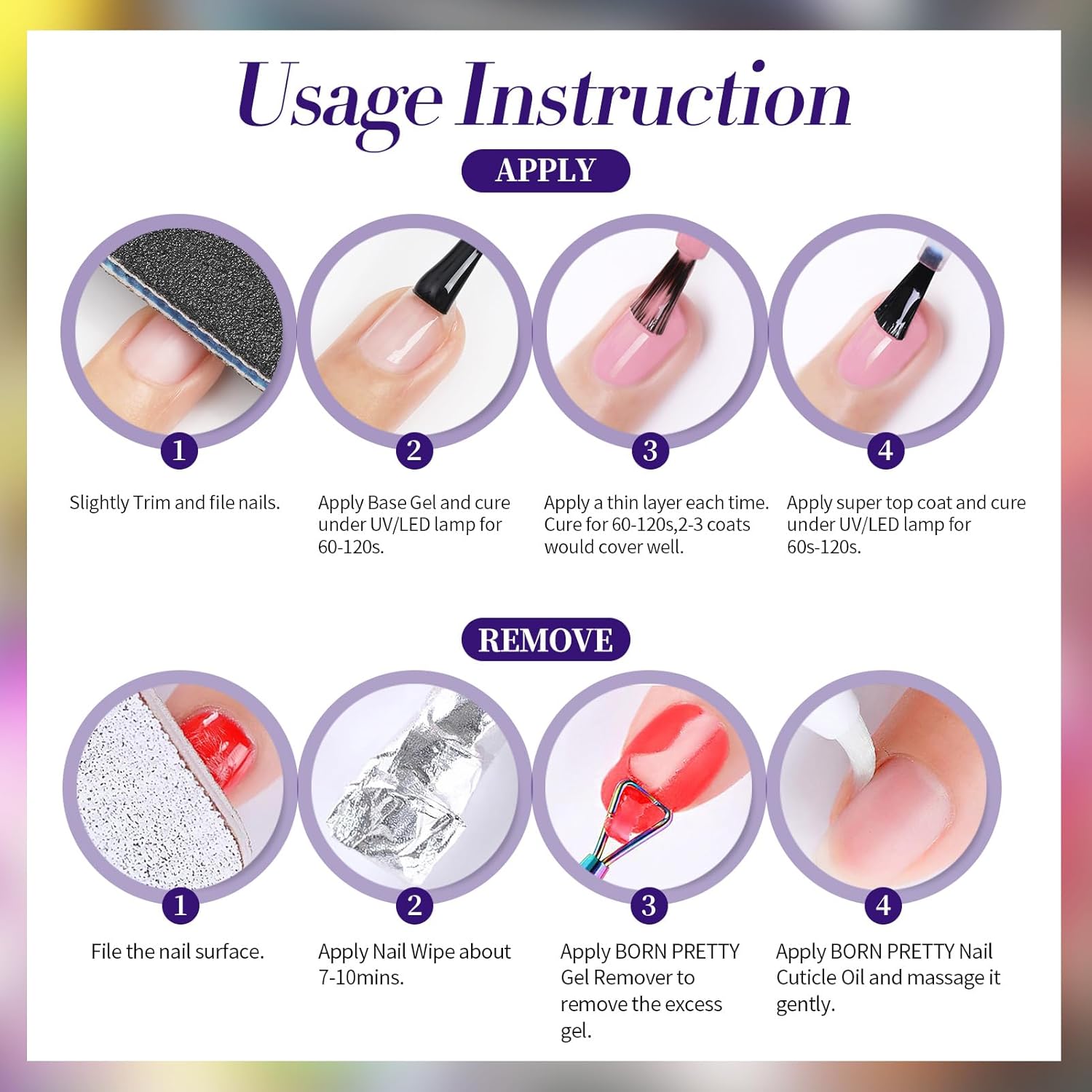 Usage Instruction

APPLY

1

Slightly Trim and file nails.

2

Apply Base Gel and cure under UV/LED lamp for 60-120s.

3

Apply a thin layer each time. Cure for 60-120s,2-3 coats would cover well.

4

Apply super top coat and cure under UV/LED lamp for 60s-120s.

REMOVE

1

File the nail surface.

2

Apply Nail Wipe about 7-10mins.

3

Apply BORN PRETTY Gel Remover to remove the excess gel.

4

Apply BORN PRETTY Nail Cuticle Oil and massage it gently.