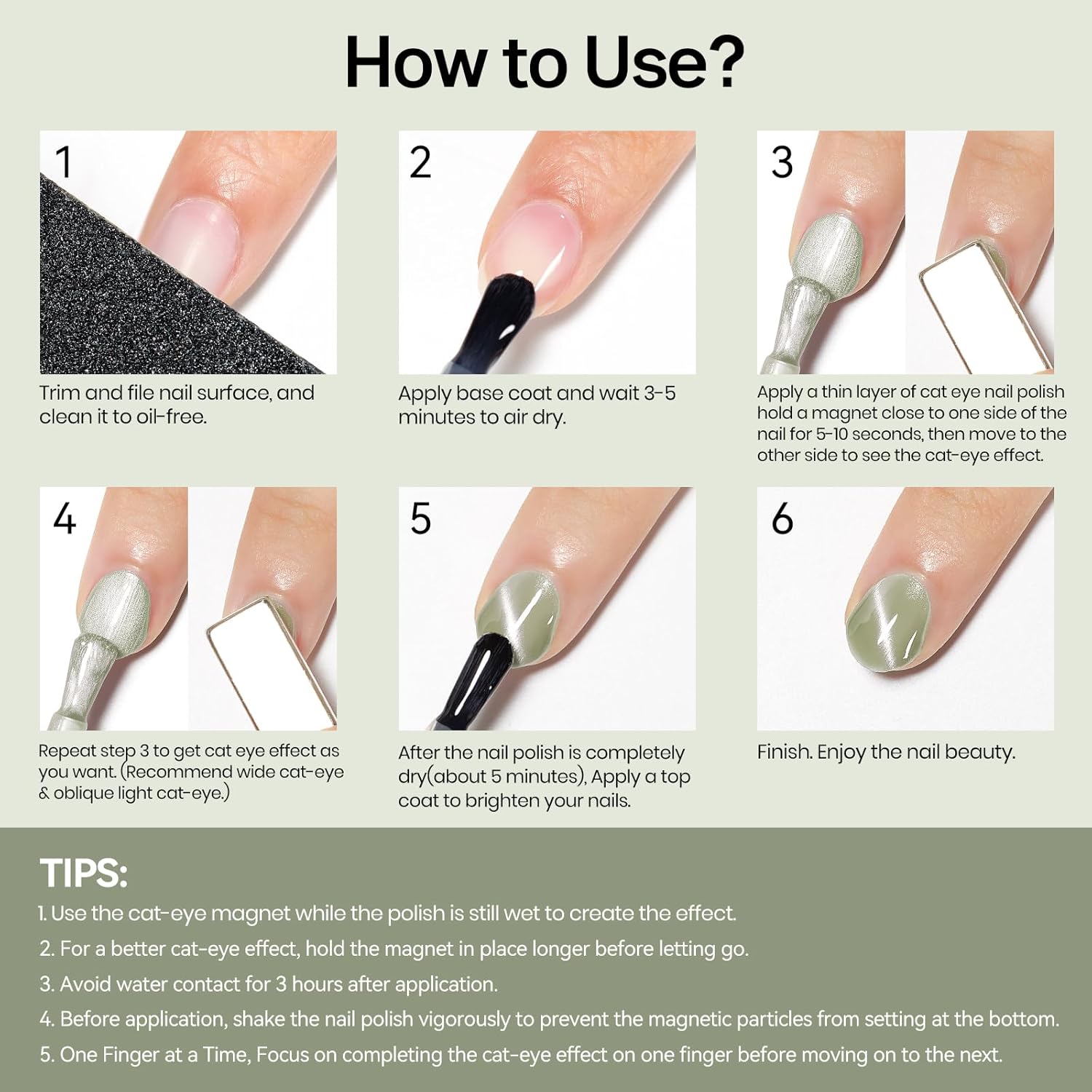 How to Use?

1

Trim and file nail surface, and clean it to oil-free.

2

Apply base coat and wait 3-5 minutes to air dry.

3

Apply a thin layer of cat eye nail polish hold a magnet close to one side of the nail for 5-10 seconds, then move to the other side to see the cat-eye effect.

4

Repeat step 3 to get cat eye effect as you want. (Recommend wide cat-eye & oblique light cat-eye.)

5

After the nail polish is completely dry(about 5 minutes), Apply a top coat to brighten your nails.

6

Finish. Enjoy the nail beauty.

TIPS:

1. Use the cat-eye magnet while the polish is still wet to create the effect.

2. For a better cat-eye effect, hold the magnet in place longer before letting go.

3. Avoid water contact for 3 hours after application.

4. Before application, shake the nail polish vigorously to prevent the magnetic particles from setting at the bottom.

5. One Finger at a Time, Focus on completing the cat-eye effect on one finger before moving on to the next.