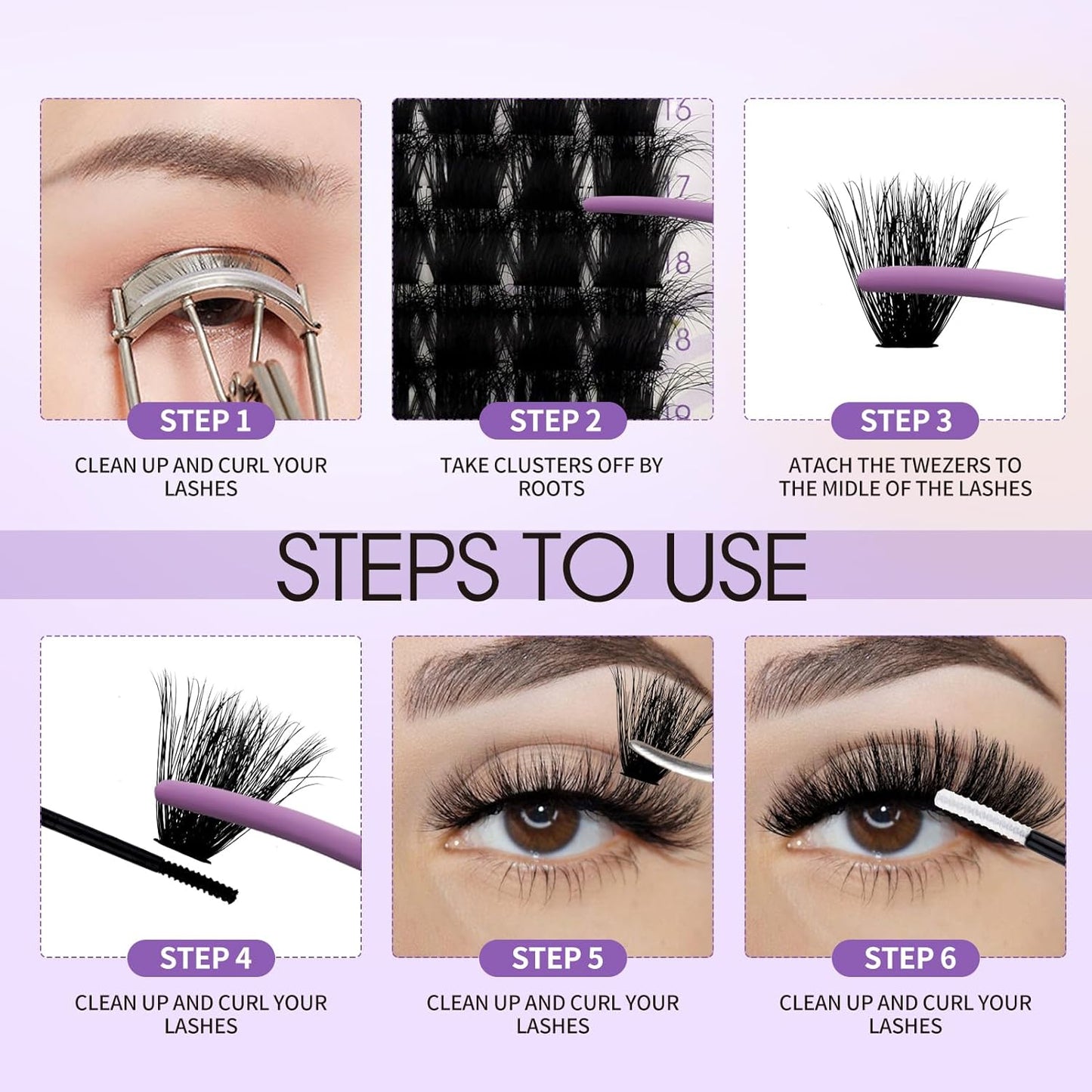 16

17

18

18

STEP 1

CLEAN UP AND CURL YOUR LASHES

STEP 2

TAKE CLUSTERS OFF BY ROOTS

STEP 3

ATACH THE TWEZERS TO THE MIDLE OF THE LASHES

STEPS TO USE

STEP 4

CLEAN UP AND CURL YOUR LASHES

STEP 5

CLEAN UP AND CURL YOUR LASHES

STEP 6

CLEAN UP AND CURL YOUR LASHES