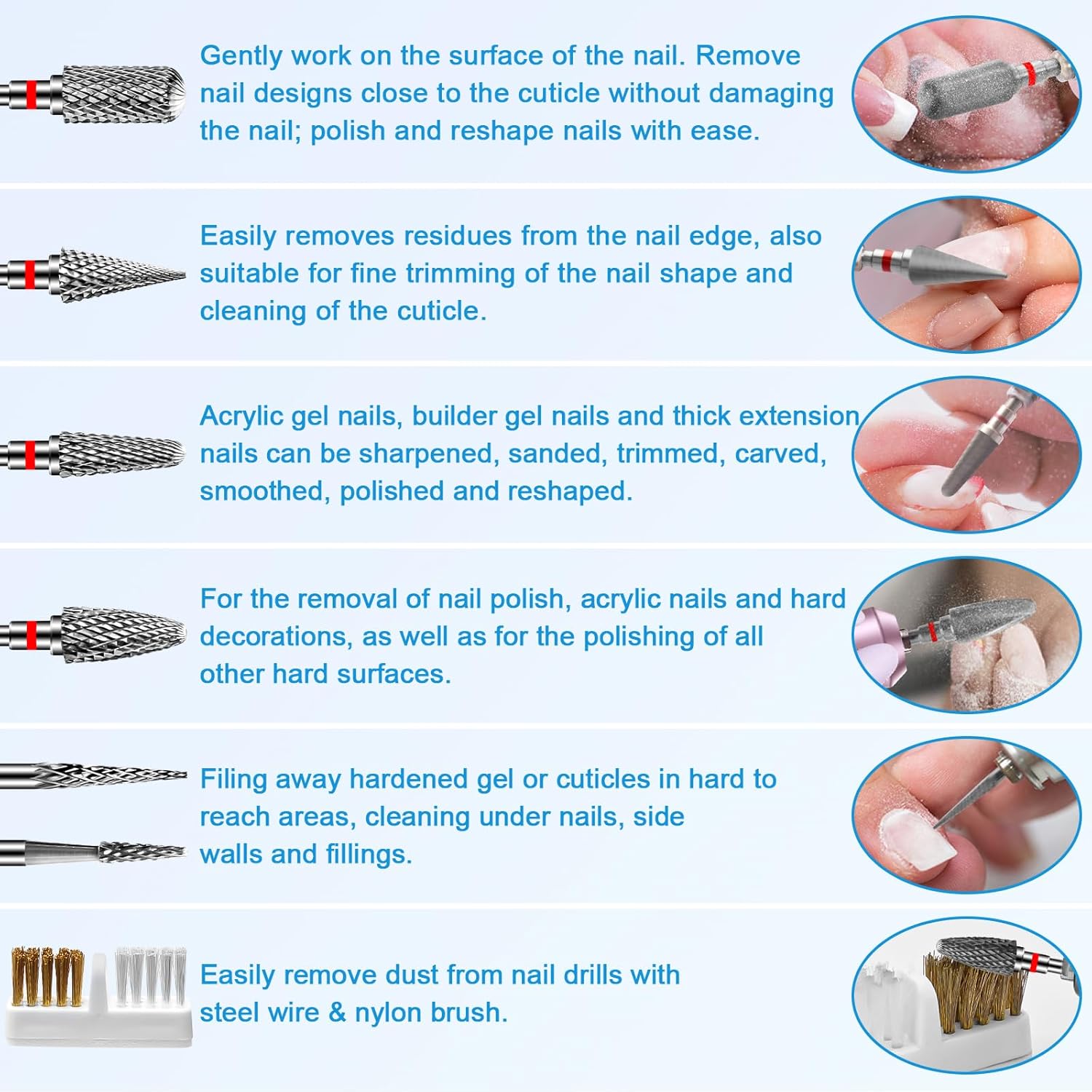 Gently work on the surface of the nail. Remove nail designs close to the cuticle without damaging the nail; polish and reshape nails with ease.

Easily removes residues from the nail edge, also suitable for fine trimming of the nail shape and cleaning of the cuticle.

Acrylic gel nails, builder gel nails and thick extension nails can be sharpened, sanded, trimmed, carved, smoothed, polished and reshaped.

For the removal of nail polish, acrylic nails and hard decorations, as well as for the polishing of all other hard surfaces.

Filing away hardened gel or cuticles in hard to reach areas, cleaning under nails, side walls and fillings.

Easily remove dust from nail drills with steel wire & nylon brush.