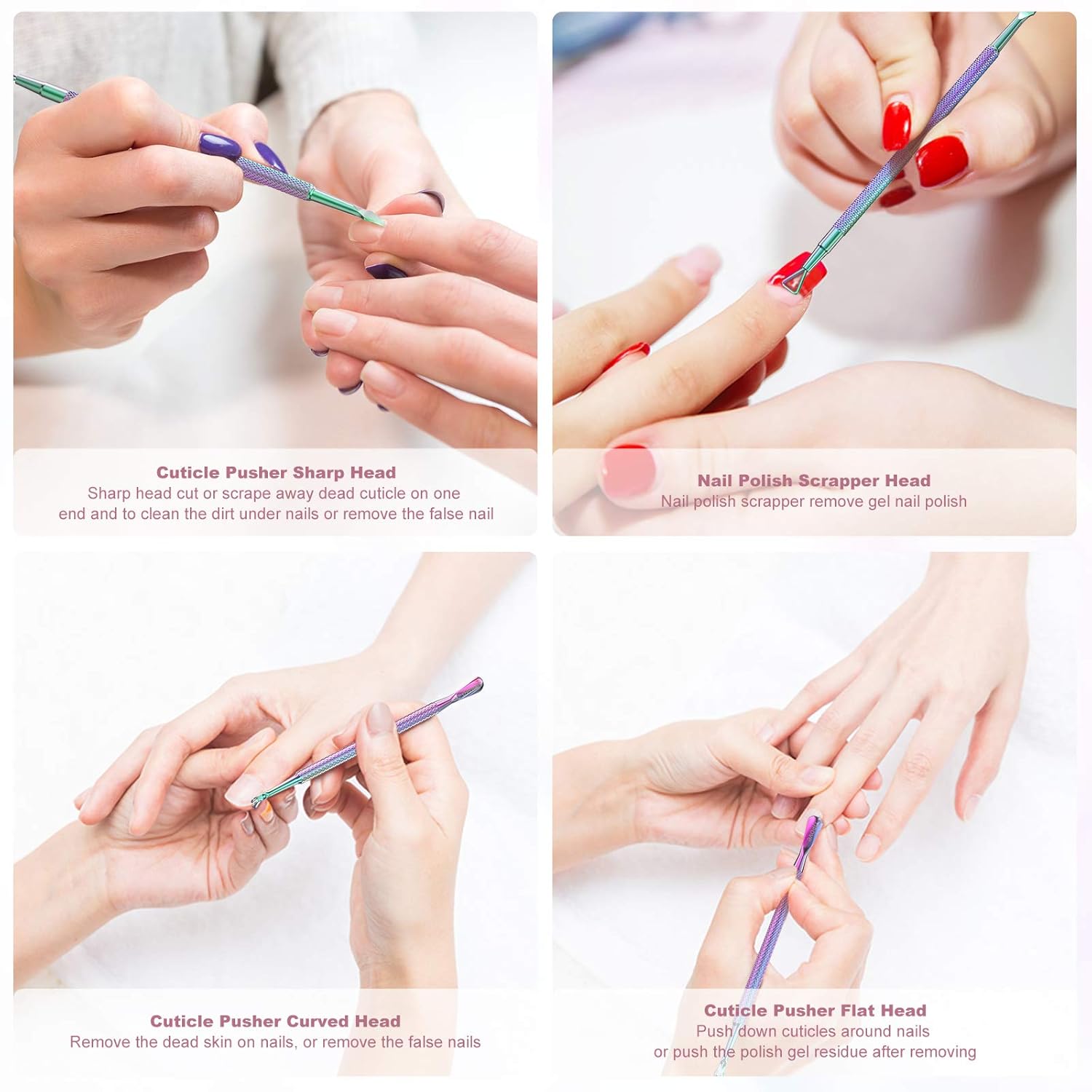 Cuticle Pusher Sharp Head
Sharp head cut or scrape away dead cuticle on one end and to clean the dirt under nails or remove the false nail

Nail Polish Scrapper Head
Nail polish scrapper remove gel nail polish

Cuticle Pusher Curved Head
Remove the dead skin on nails, or remove the false nails

Cuticle Pusher Flat Head
Push down cuticles around nails or push the polish gel residue after removing