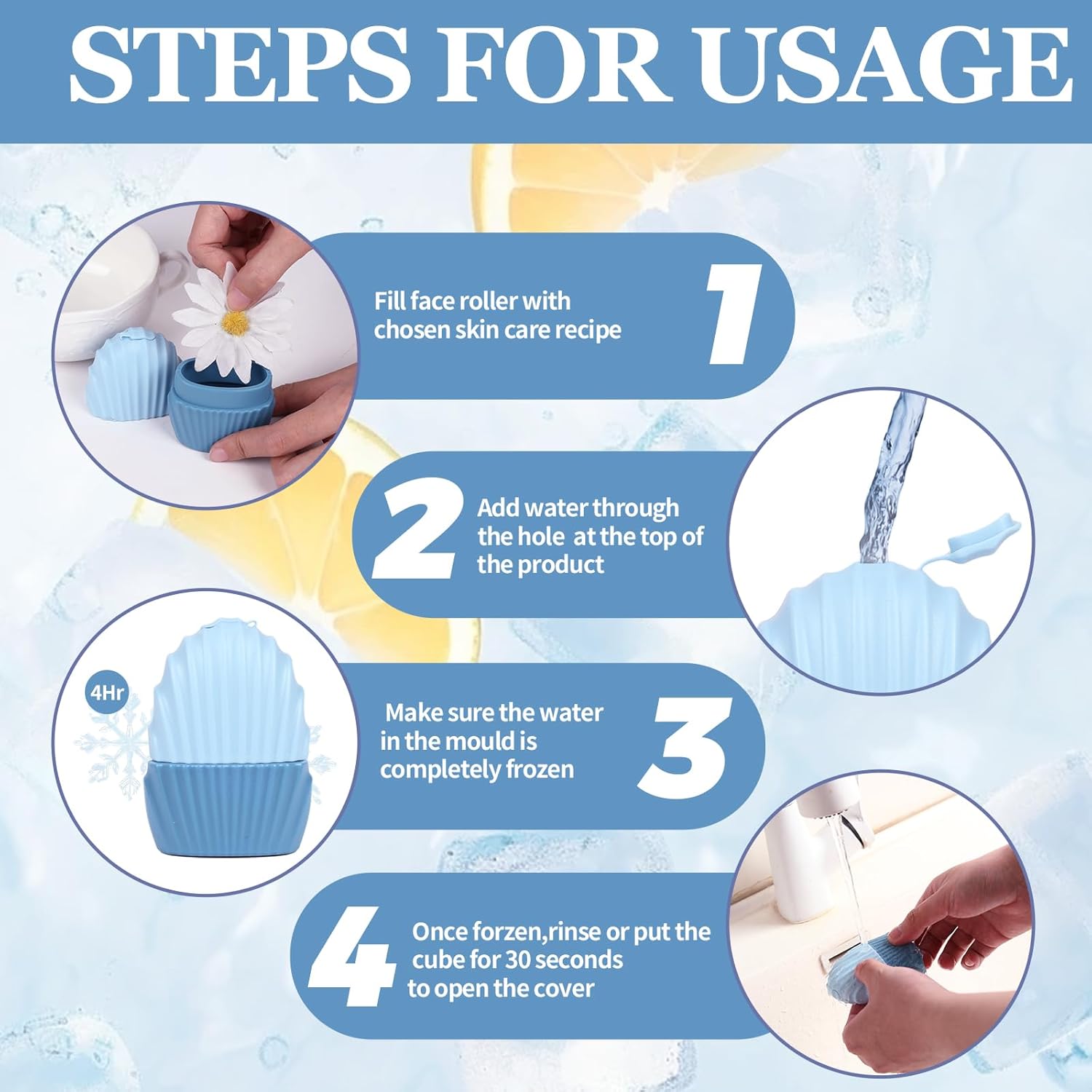 STEPS FOR USAGE

Fill face roller with chosen skin care recipe

1

2

Add water through the hole at the top of the product

4Hr

Make sure the water in the mould is completely frozen

3

4

Once forzen,rinse or put the cube for 30 seconds to open the cover