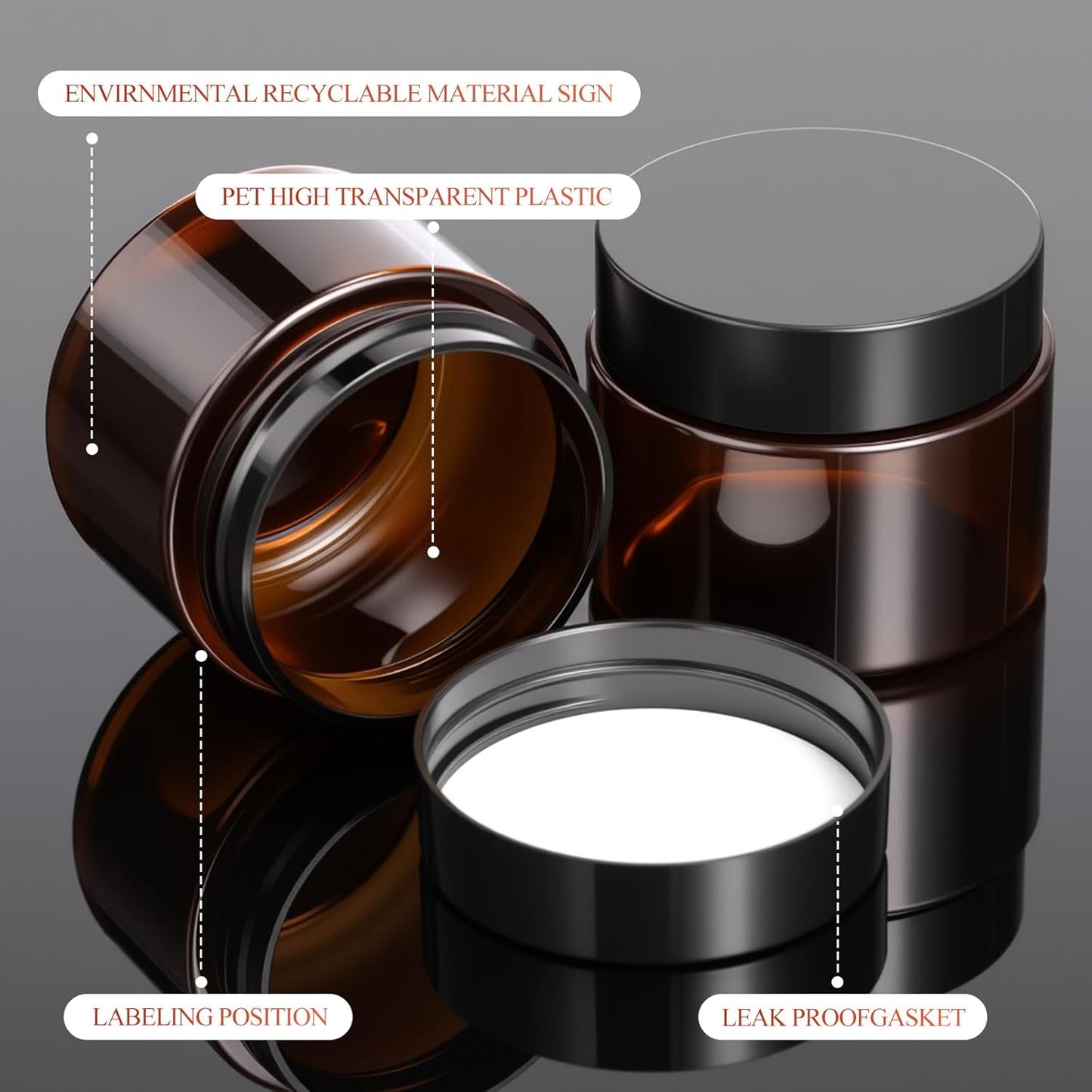 ENVIRNMENTAL RECYCLABLE MATERIAL SIGN

PET HIGH TRANSPARENT PLASTIC

LABELING POSITION

LEAK PROOFGASKET