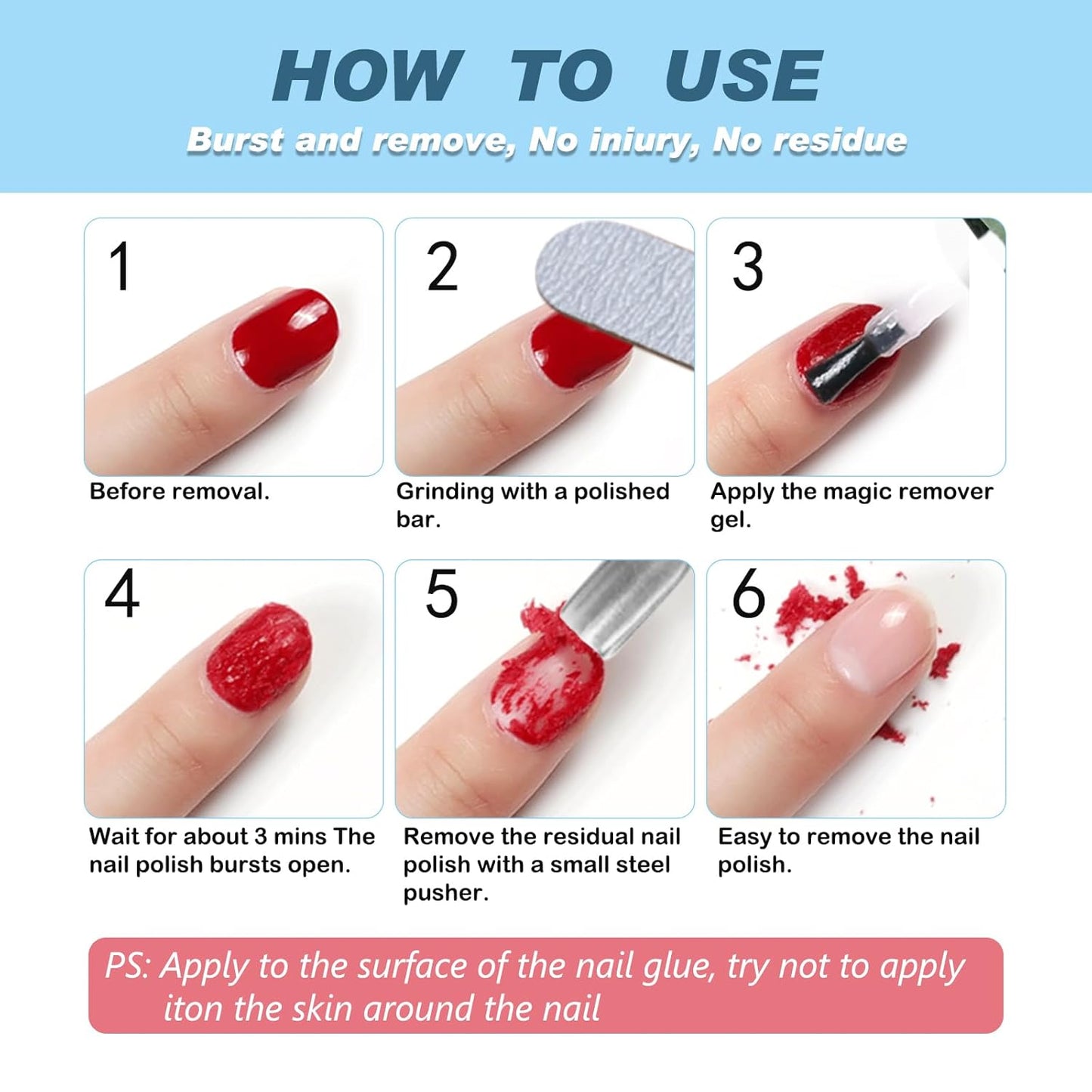 HOW TO USE

Burst and remove, No iniury, No residue

1

Before removal.

2

Grinding with a polished bar.

3

Apply the magic remover gel.

4

Wait for about 3 mins The nail polish bursts open.

5

Remove the residual nail polish with a small steel pusher.

6

Easy to remove the nail polish.

PS: Apply to the surface of the nail glue, try not to apply iton the skin around the nail