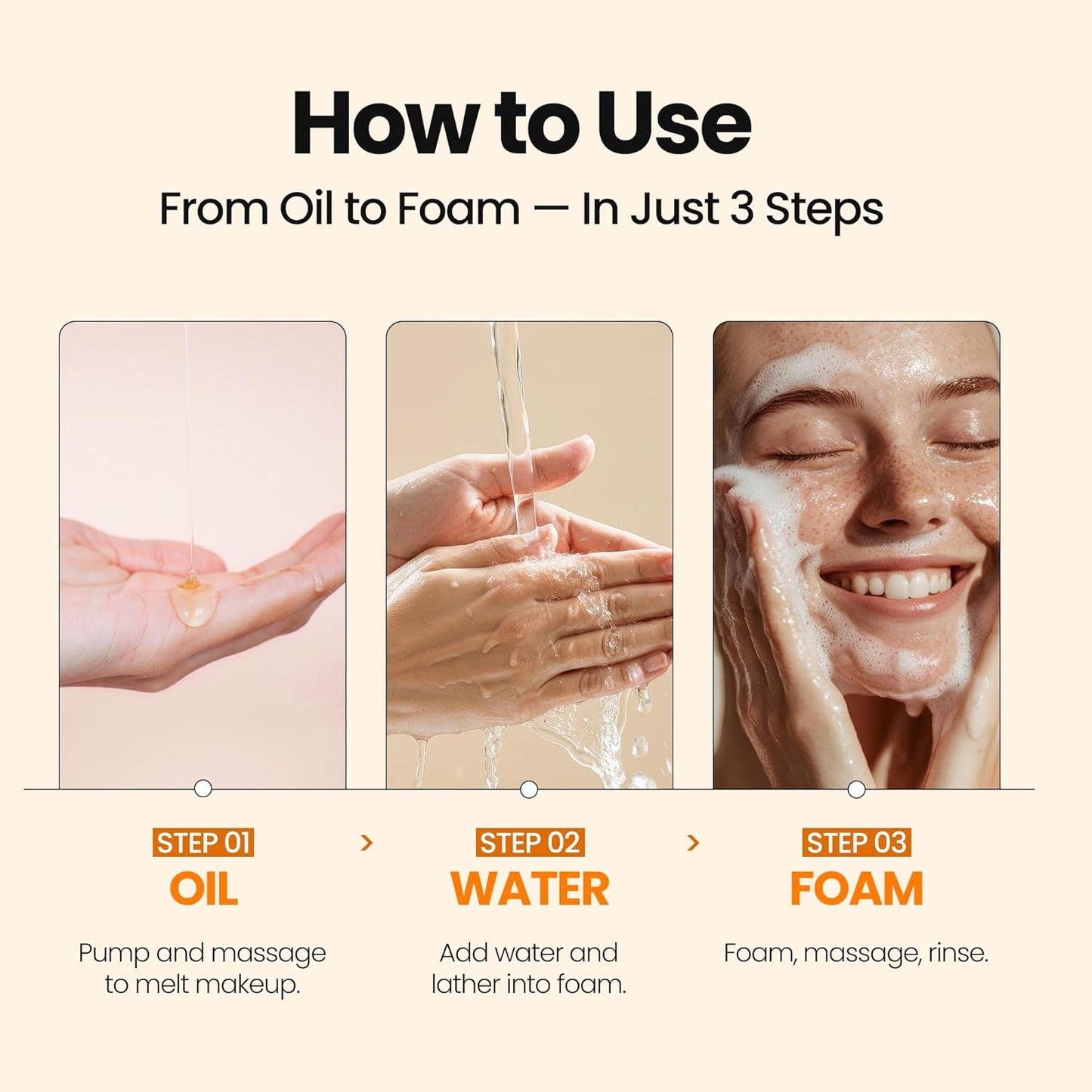 How to Use

From Oil to Foam — In Just 3 Steps

STEP 01
OIL
Pump and massage to melt makeup.

>

STEP 02
WATER
Add water and lather into foam.

>

STEP 03
FOAM
Foam, massage, rinse.