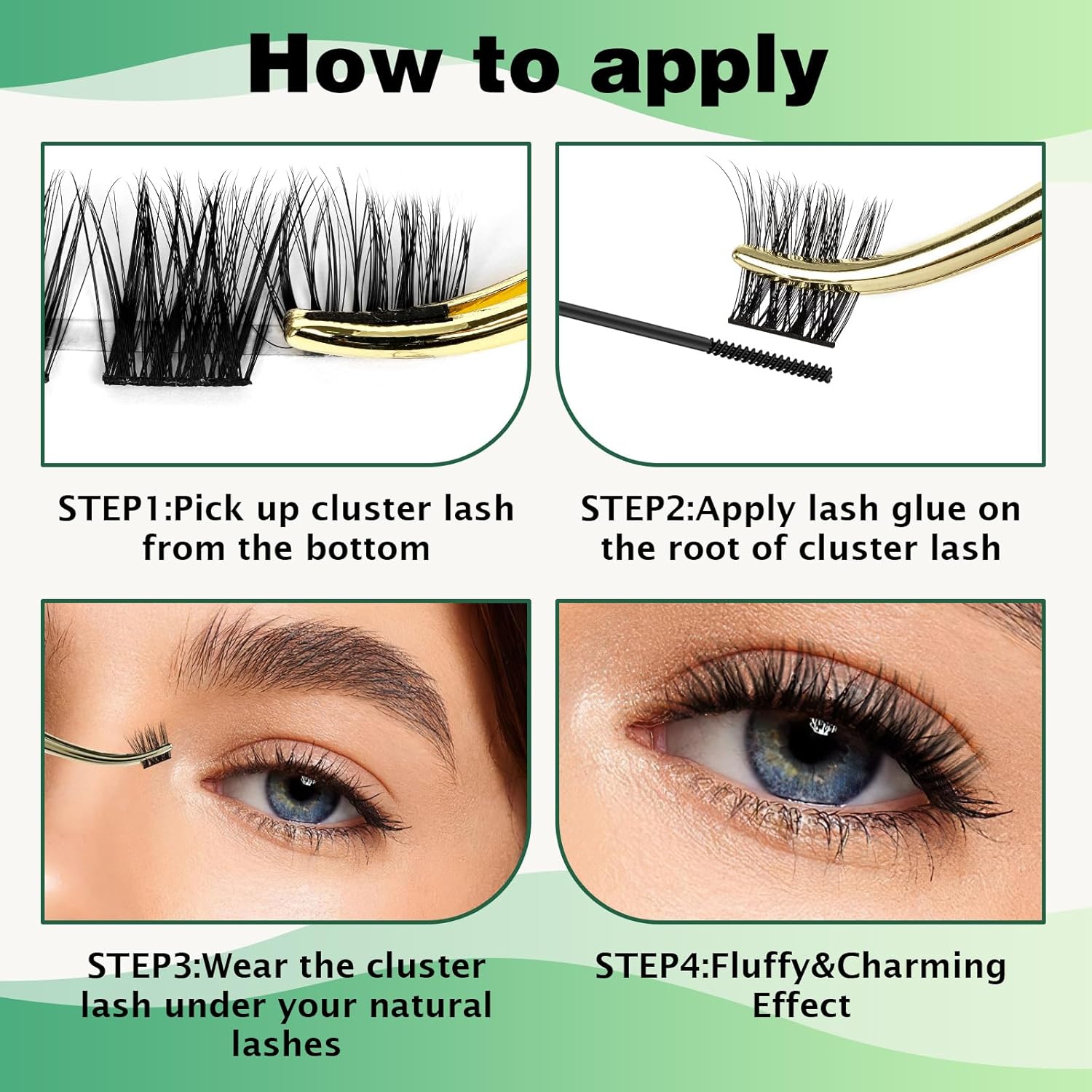 How to apply

STEP1:Pick up cluster lash from the bottom

STEP2:Apply lash glue on the root of cluster lash

STEP3:Wear the cluster lash under your natural lashes

STEP4:Fluffy&Charming Effect