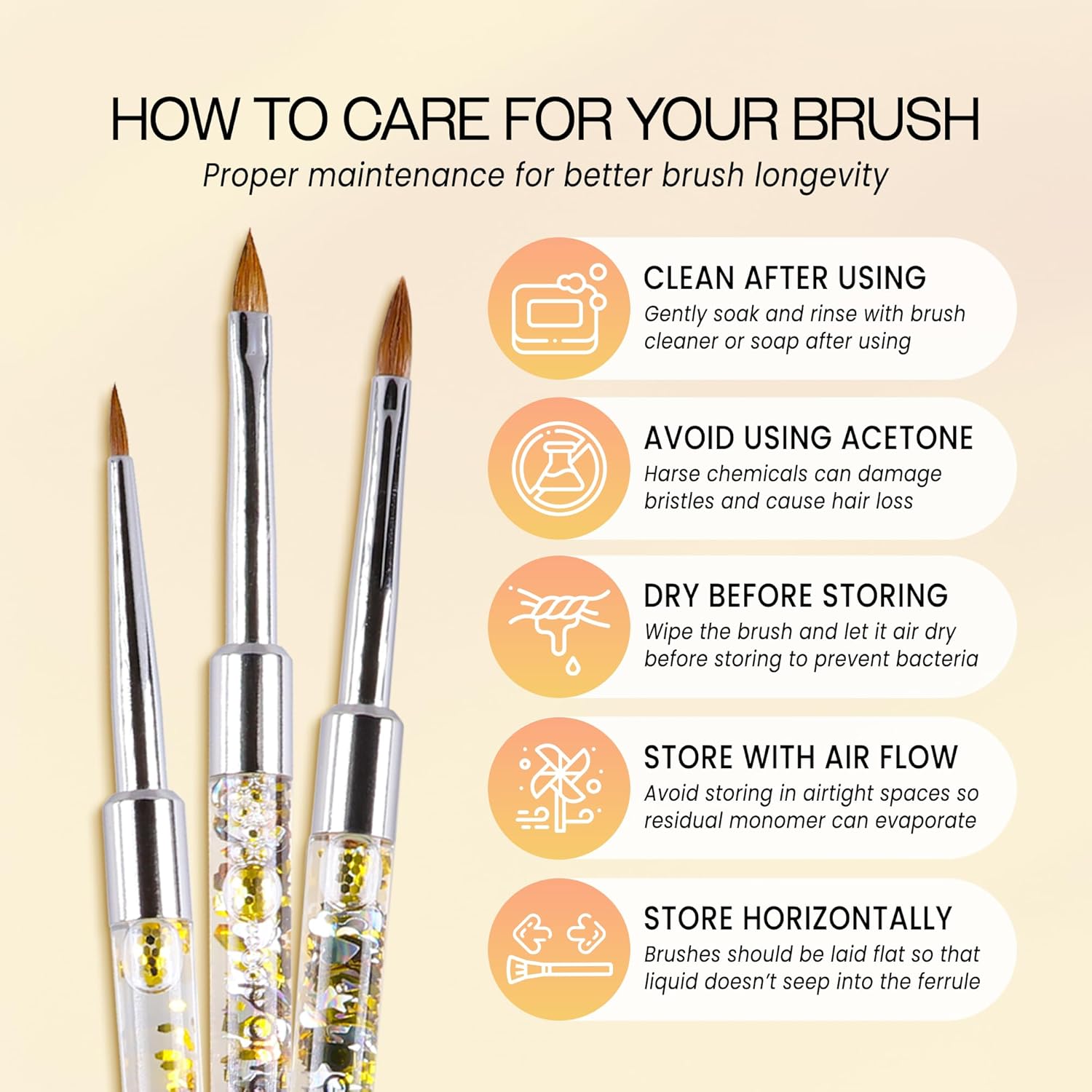 HOW TO CARE FOR YOUR BRUSH
Proper maintenance for better brush longevity

CLEAN AFTER USING
Gently soak and rinse with brush cleaner or soap after using

AVOID USING ACETONE
Harse chemicals can damage bristles and cause hair loss

DRY BEFORE STORING
Wipe the brush and let it air dry before storing to prevent bacteria

STORE WITH AIR FLOW
Avoid storing in airtight spaces so residual monomer can evaporate

STORE HORIZONTALLY
Brushes should be laid flat so that liquid doesn't seep into the ferrule