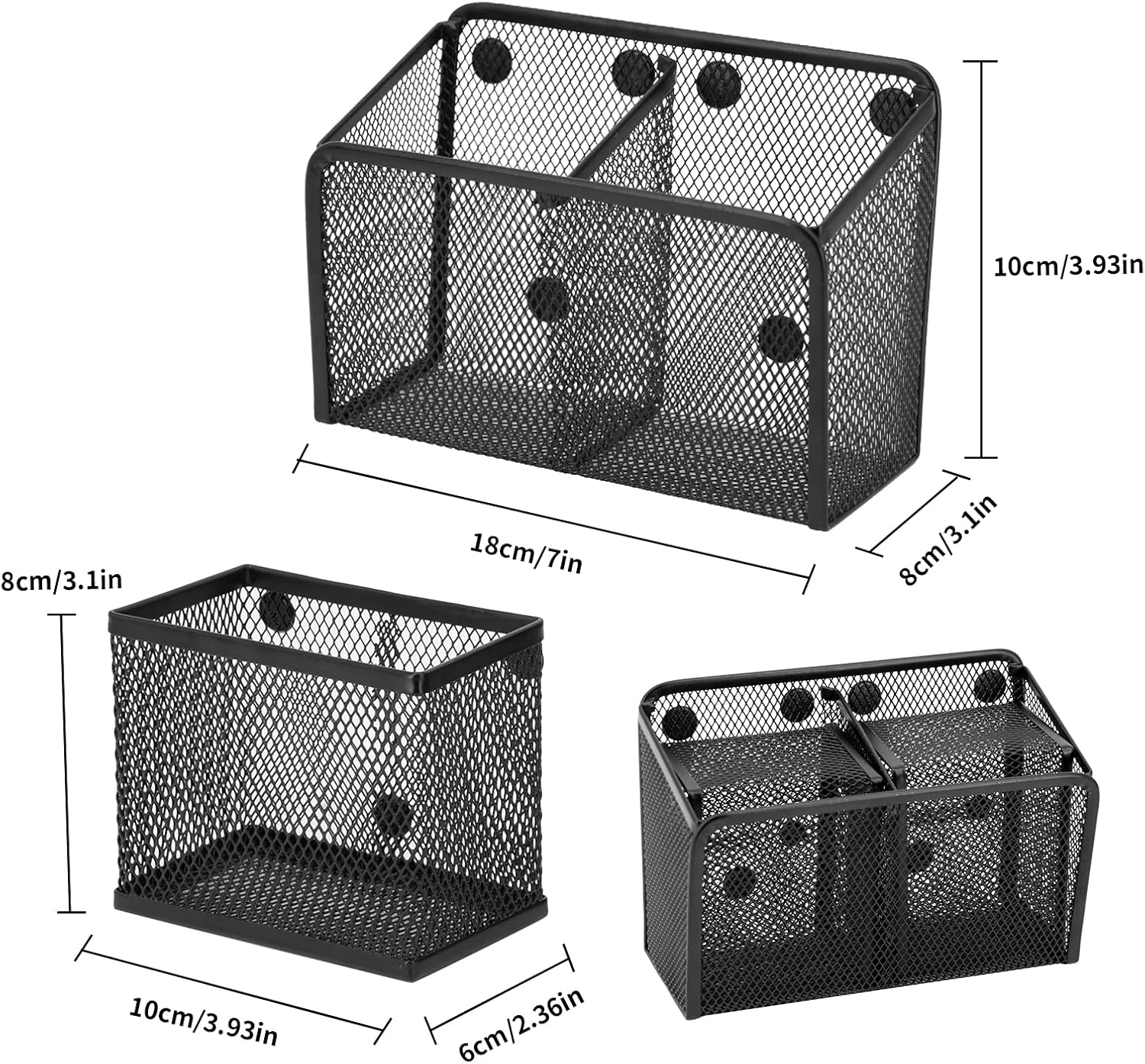 10cm/3.93in

18cm/7in

8cm/3.1in

8cm/3.1in

10cm/3.93in

6cm/2.36in